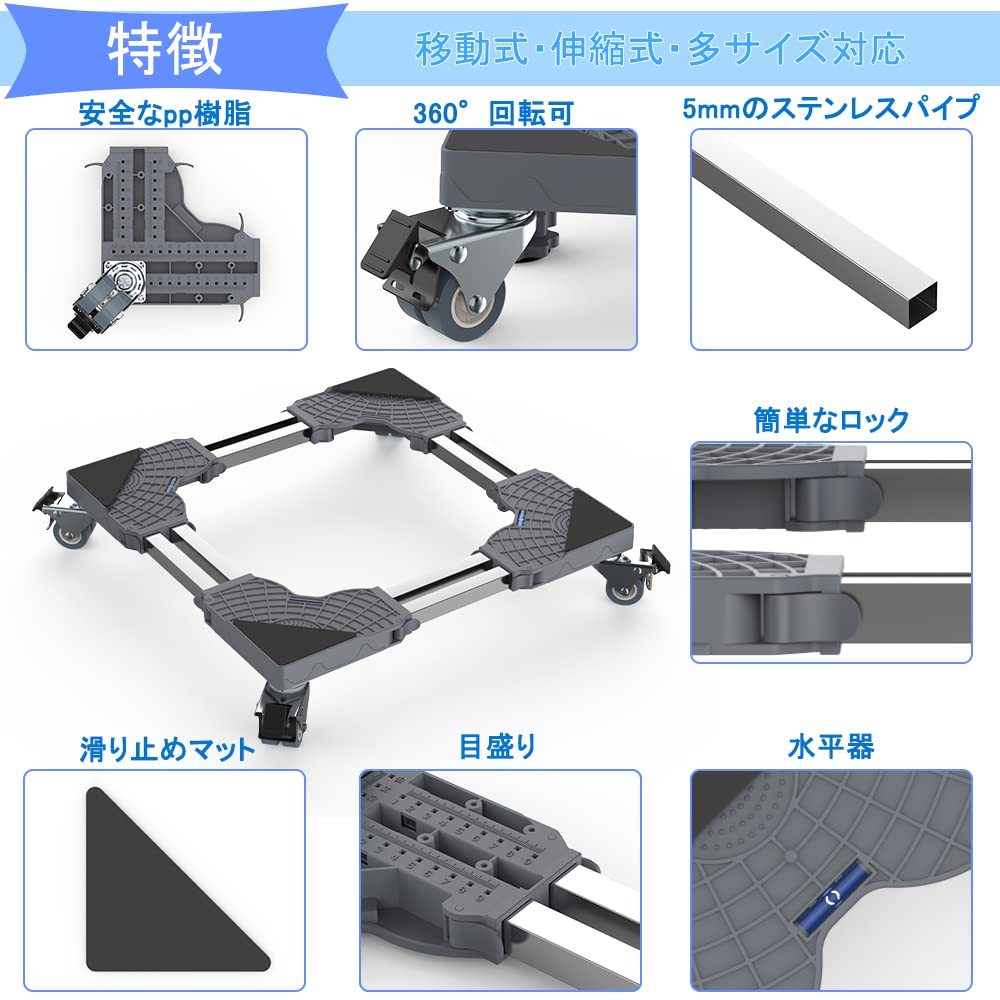 特徴

移動式･伸縮式･多サイズ対応

安全なpp樹脂

360° 回転可

5mmのステンレスパイプ

簡単なロック

滑り止めマット

目盛り

水平器