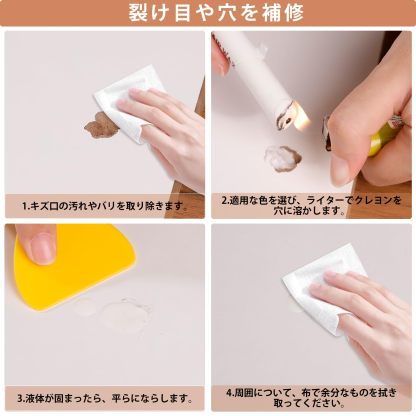 裂け目や穴を補修

1.キズ口の汚れやバリを取り除きます。

2.適用な色を選び、ライターでクレヨンを穴に溶かします。

3.液体が固まったら、平らにならします。

4.周囲について、布で余分なものを拭き取ってください。