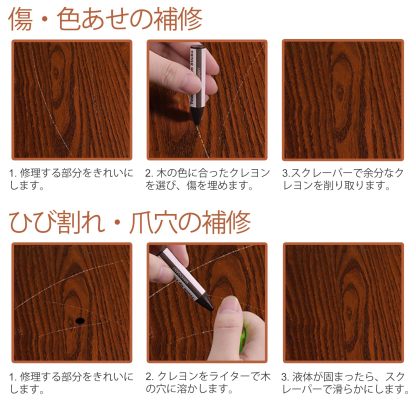 傷・色あせの補修

1. 修理する部分をきれいにします。

2. 木の色に合ったクレヨンを選び、傷を埋めます。

3.スクレーパーで余分なクレヨンを削り取ります。

ひび割れ・爪穴の補修

1. 修理する部分をきれいにします。

2. クレヨンをライターで木の穴に溶かします。

3. 液体が固まったら、スクレーパーで滑らかにします。