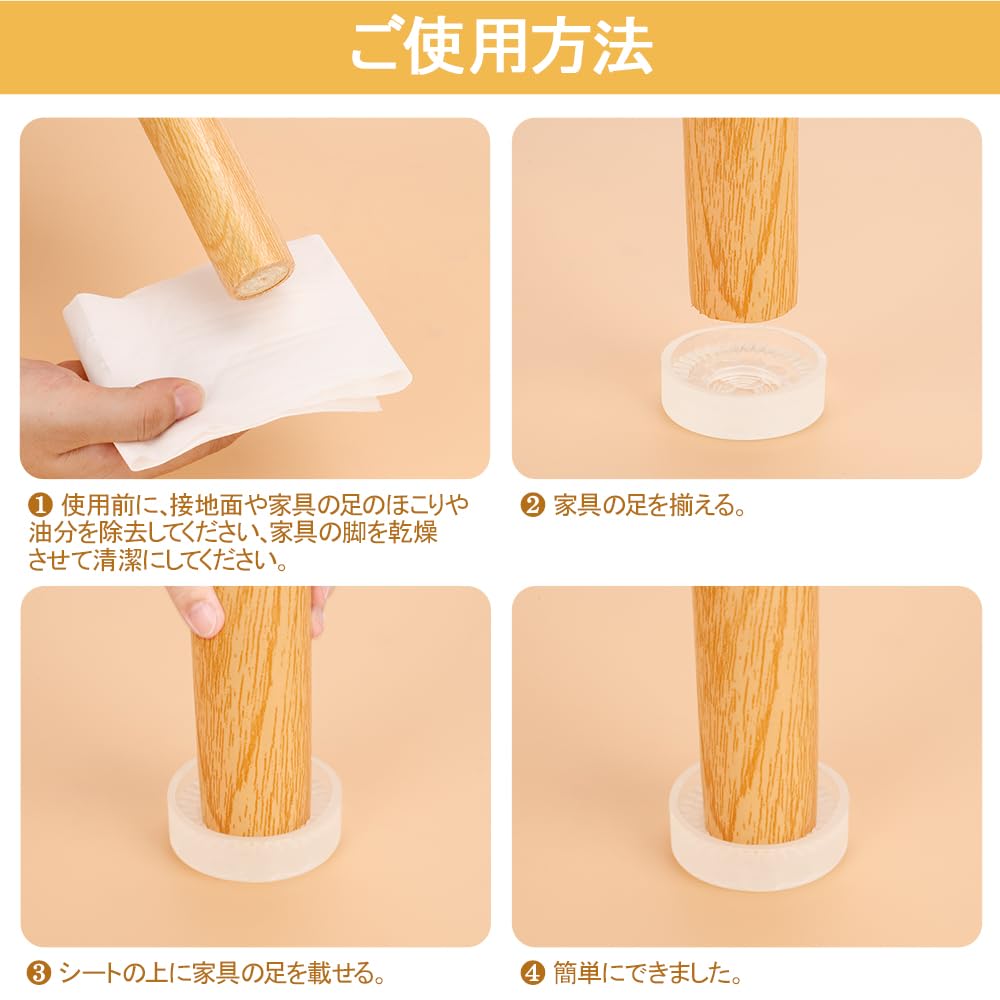 ご使用方法

❶ 使用前に、接地面や家具の足のほこりや油分を除去してください、家具の脚を乾燥させて清潔にしてください。

❷ 家具の足を揃える。

❸ シートの上に家具の足を載せる。

❹ 簡単にできました。