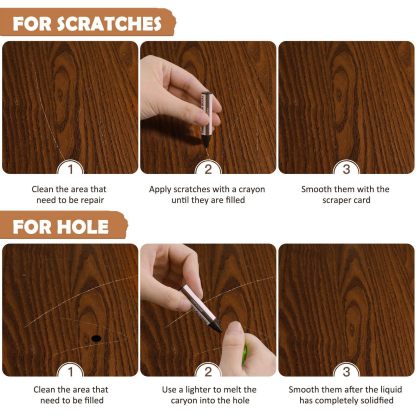 FOR SCRATCHES

1

Clean the area that need to be repair

2

Apply scratches with a crayon until they are filled

3

Smooth them with the scraper card

FOR HOLE

1

Clean the area that need to be filled

2

Use a lighter to melt the caryon into the hole

3

Smooth them after the liquid has completely solidfied