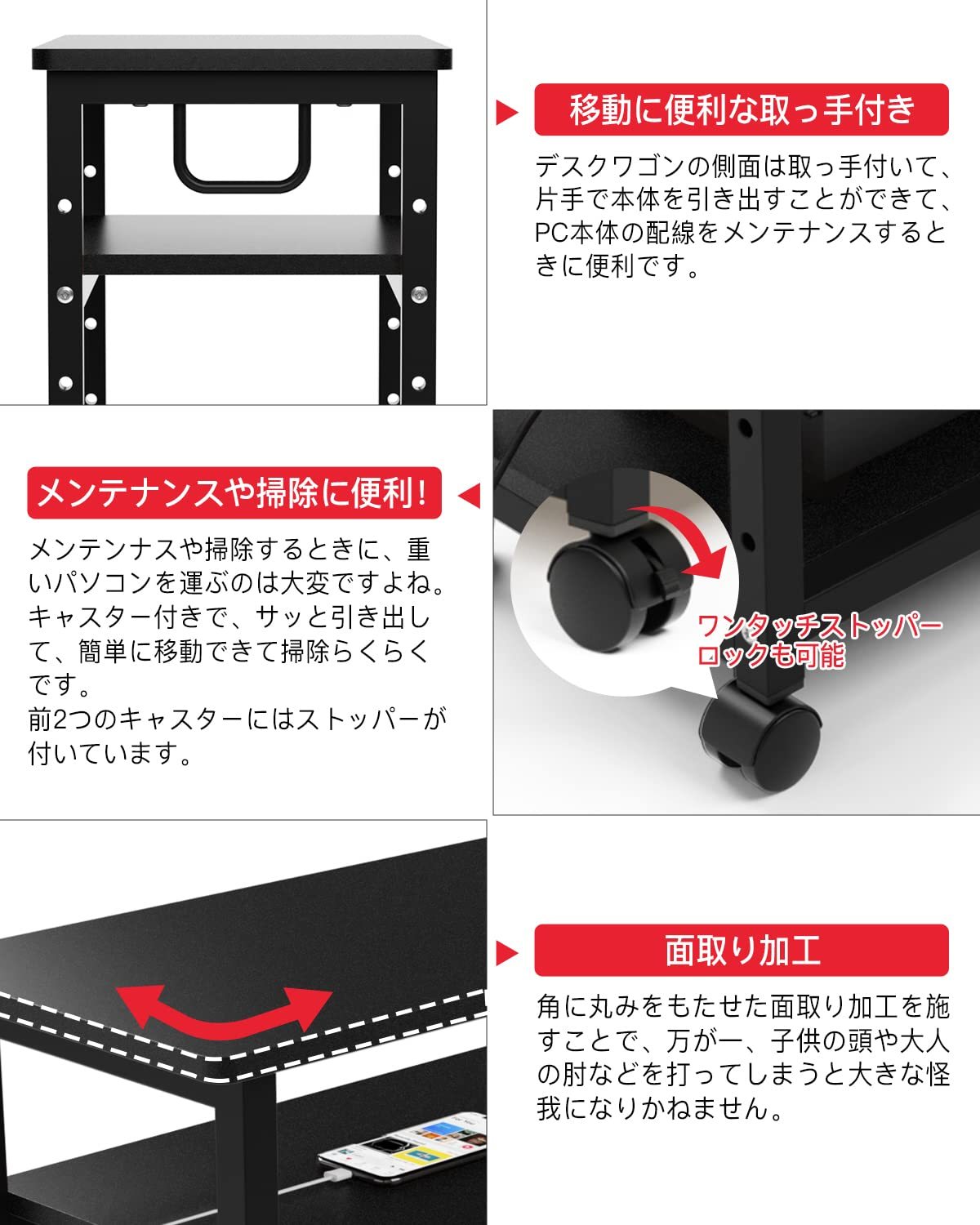 移動に便利な取っ手付き

デスクワゴンの側面は取っ手付いて、片手で本体を引き出すことができて、PC本体の配線をメンテナンスするときに便利です。

メンテナンスや掃除に便利！

メンテンナスや掃除するときに、重いパソコンを運ぶのは大変ですよね。キャスター付きで、サッと引き出して、簡単に移動できて掃除らくらくです。
前2つのキャスターにはストッパーが付いています。

ワンタッチストッパーロックも可能

面取り加工

角に丸みをもたせた面取り加工を施すことで、万が一、子供の頭や大人の肘などを打ってしまうと大きな怪我になりかねません。