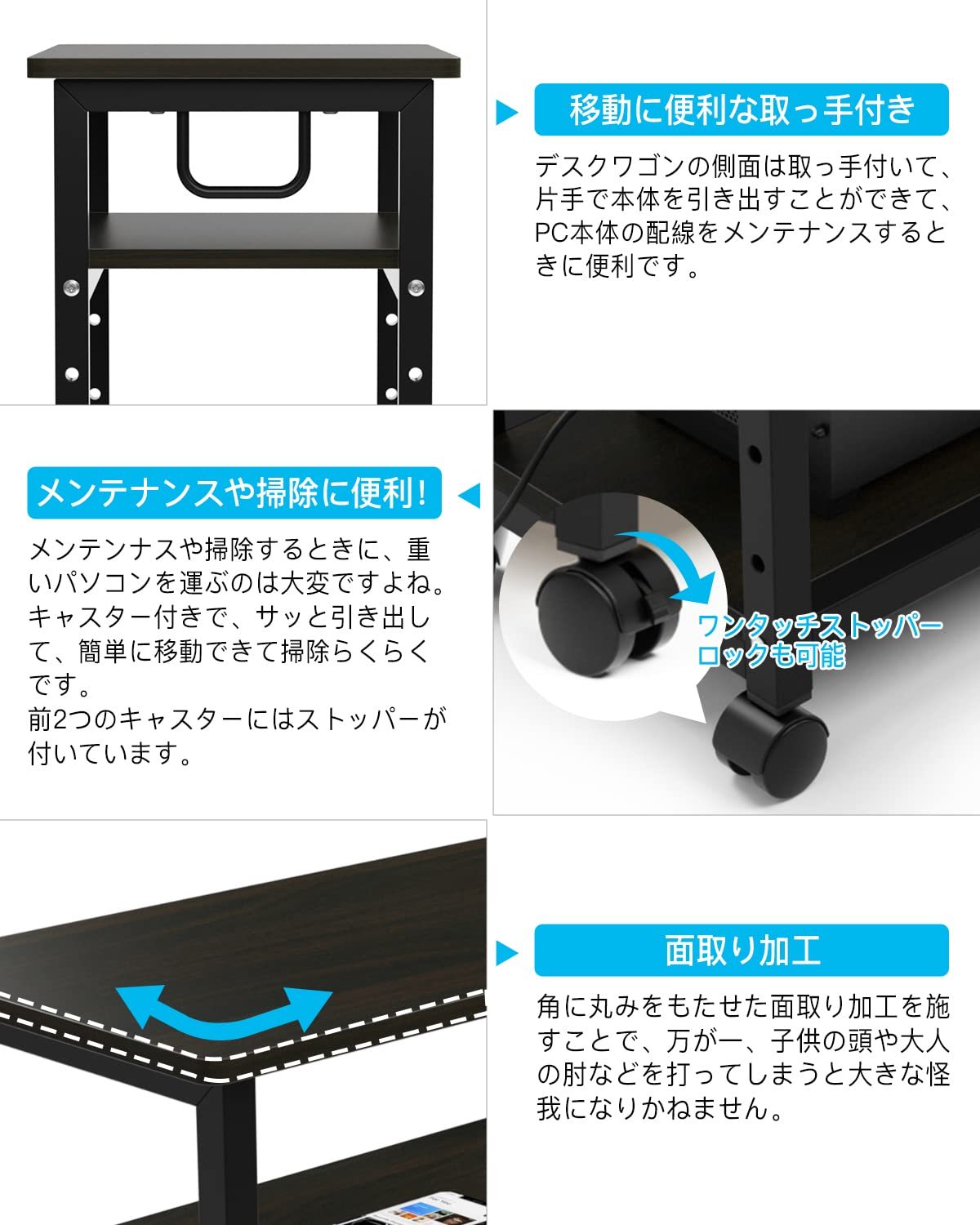 移動に便利な取っ手付き

デスクワゴンの側面は取っ手付いて、片手で本体を引き出すことができて、PC本体の配線をメンテナンスするときに便利です。

メンテナンスや掃除に便利!

メンテンナスや掃除するときに、重いパソコンを運ぶのは大変ですよね。キャスター付きで、サッと引き出して、簡単に移動できて掃除らくらくです。
前2つのキャスターにはストッパーが付いています。

ワンタッチストッパーロックも可能

面取り加工

角に丸みをもたせた面取り加工を施すことで、万が一、子供の頭や大人の肘などを打ってしまうと大きな怪我になりかねません。