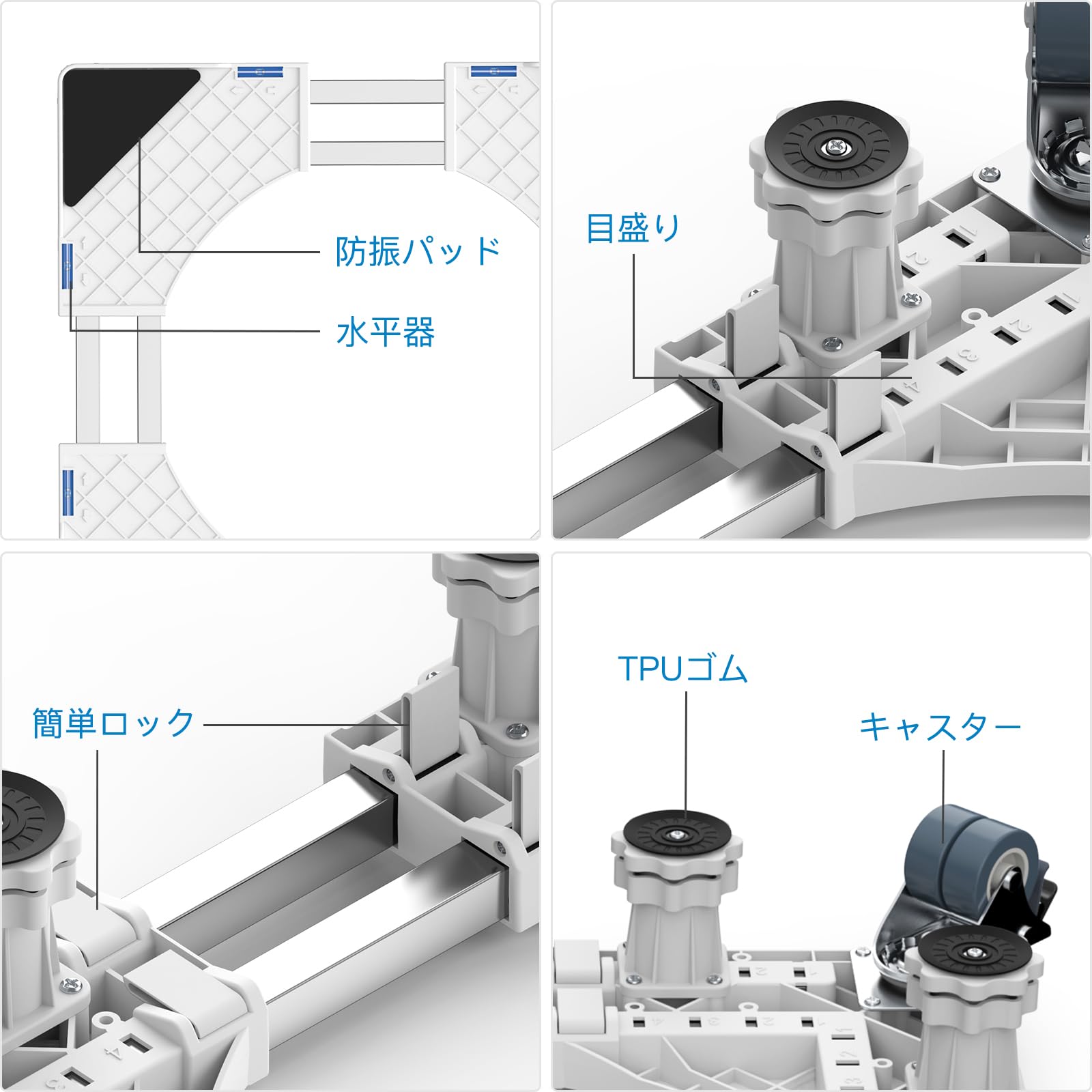 防振パッド

水平器

目盛り

簡単ロック

TPUゴム

キャスター