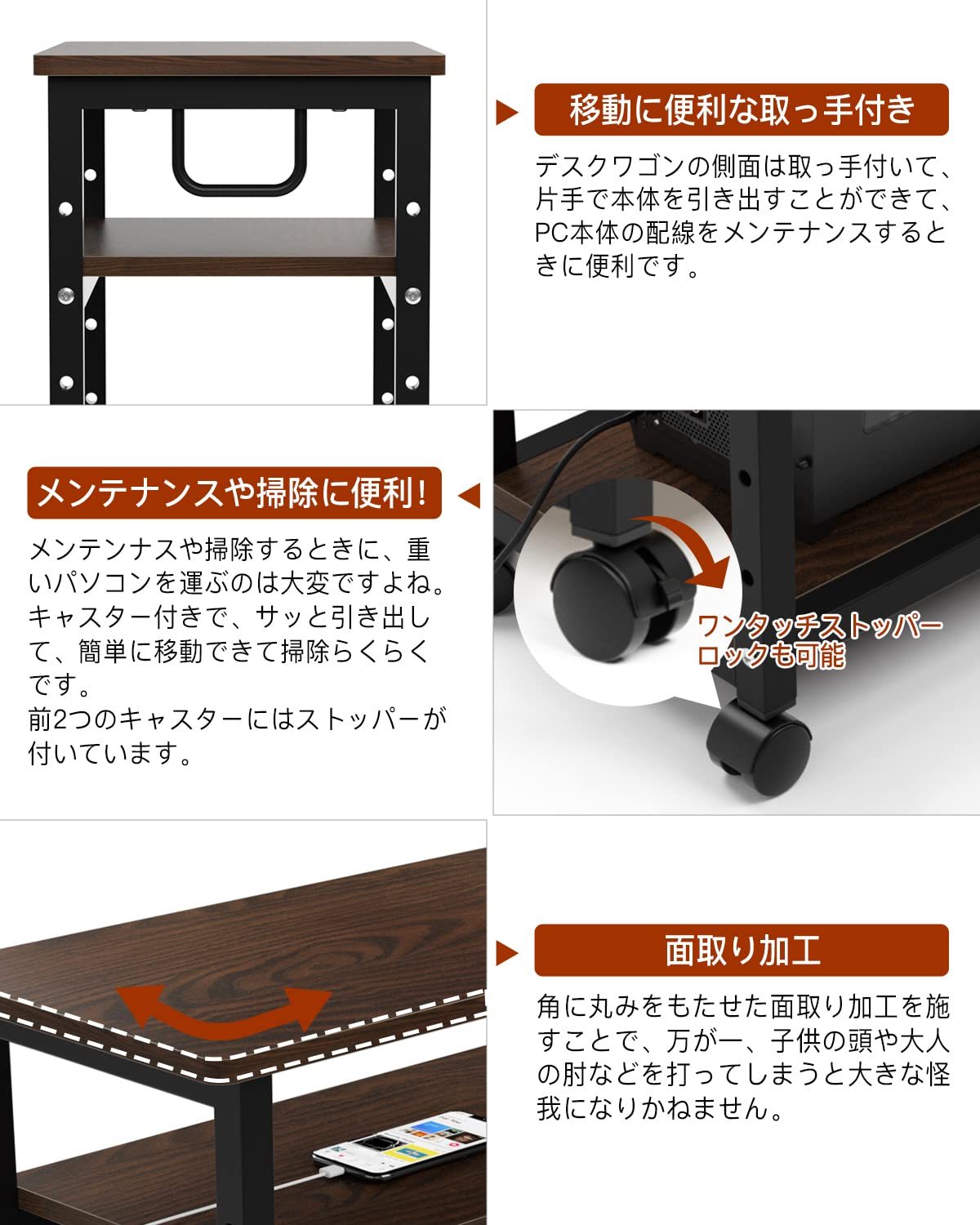 移動に便利な取っ手付き

デスクワゴンの側面は取っ手付いて、片手で本体を引き出すことができて、PC本体の配線をメンテナンスするときに便利です。

メンテナンスや掃除に便利！

メンテンナスや掃除するときに、重いパソコンを運ぶのは大変ですよね。キャスター付きで、サッと引き出して、簡単に移動できて掃除らくらくです。
前2つのキャスターにはストッパーが付いています。

ワンタッチストッパーロックも可能

面取り加工

角に丸みをもたせた面取り加工を施すことで、万が一、子供の頭や大人の肘などを打ってしまうと大きな怪我になりかねません。