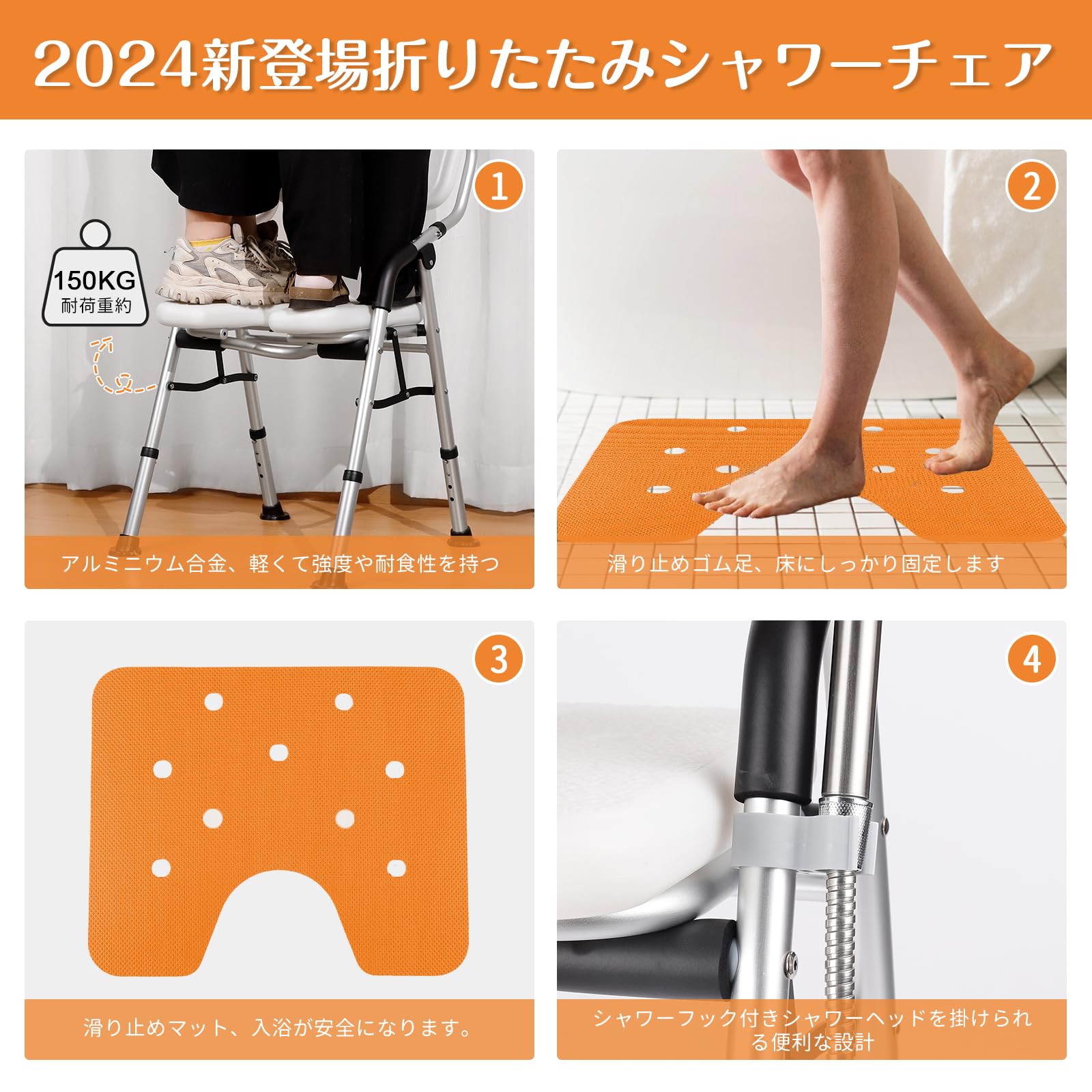 2024新登場折りたたみシャワーチェア

1

150KG
耐荷重約

アルミニウム合金、軽くて強度や耐食性を持つ

2

滑り止めゴム足、床にしっかり固定します

3

滑り止めマット、入浴が安全になります。

4

シャワーフック付きシャワーヘッドを掛けられる便利な設計