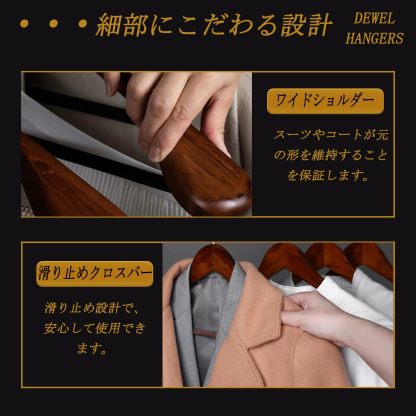 ・・・細部にこだわる設計

DEWEL HANGERS

ワイドショルダー

スーツやコートが元の形を維持することを保証します。

滑り止めクロスバー

滑り止め設計で、安心して使用できます。