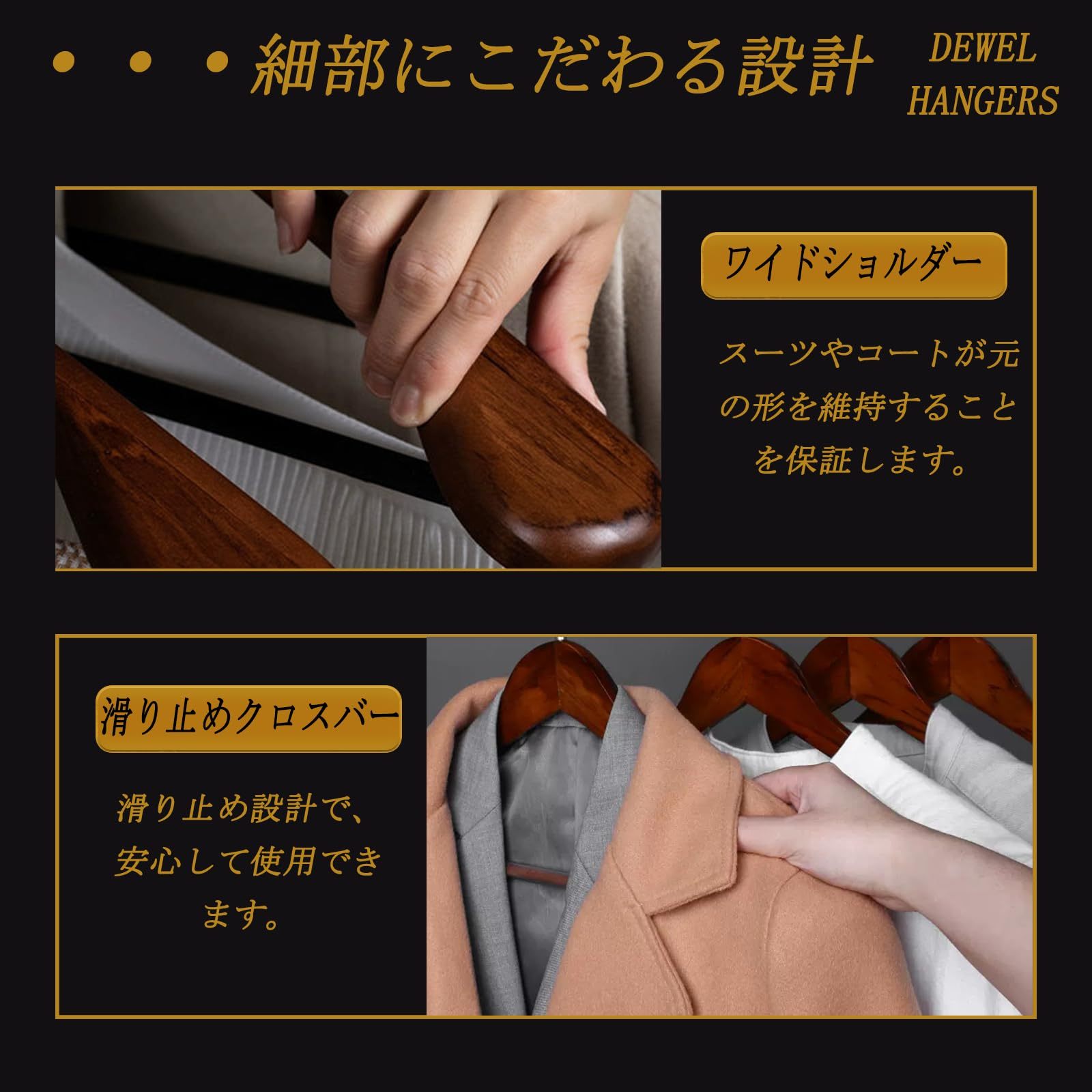 ・・・細部にこだわる設計

DEWEL HANGERS

ワイドショルダー

スーツやコートが元の形を維持することを保証します。

滑り止めクロスバー

滑り止め設計で、安心して使用できます。