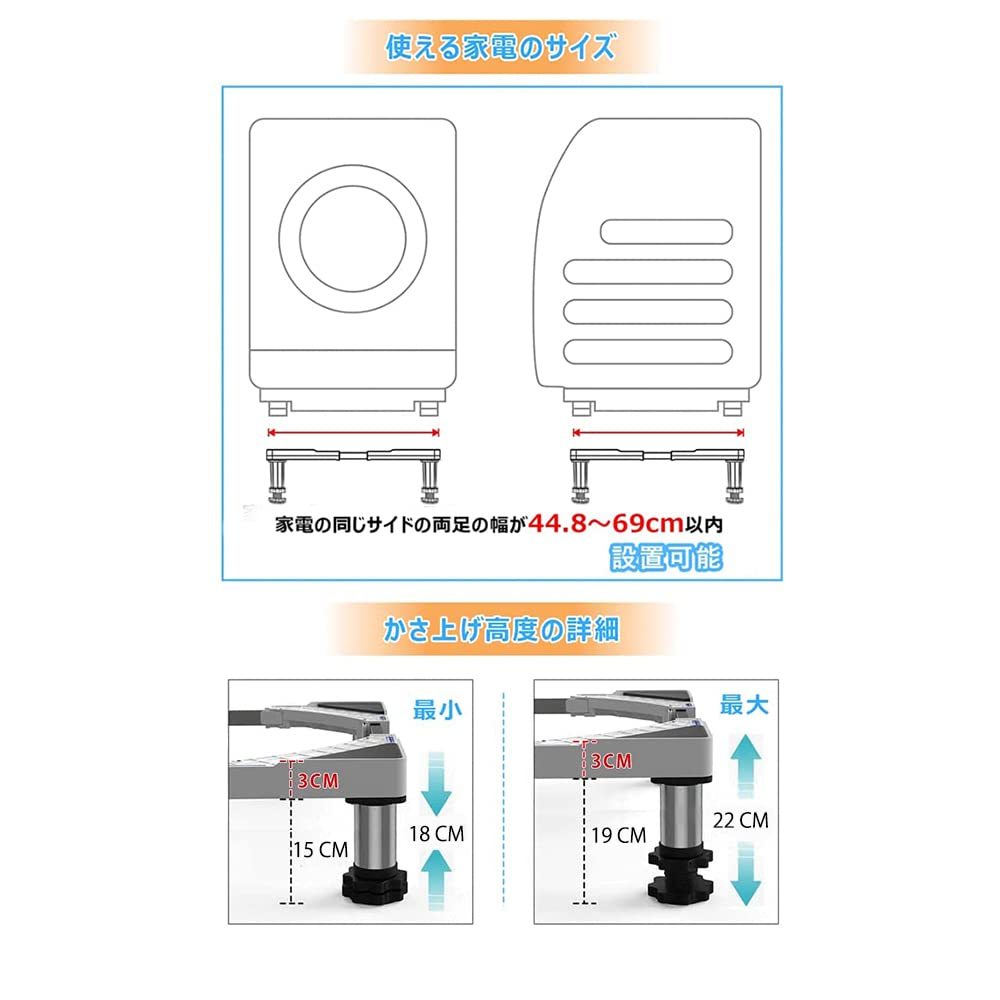 使える家電のサイズ

家電の同じサイドの両足の幅が44.8～69cm以内
設置可能

かさ上げ高度の詳細

最小
3CM
15 CM
18 CM

最大
3CM
19 CM
22 CM