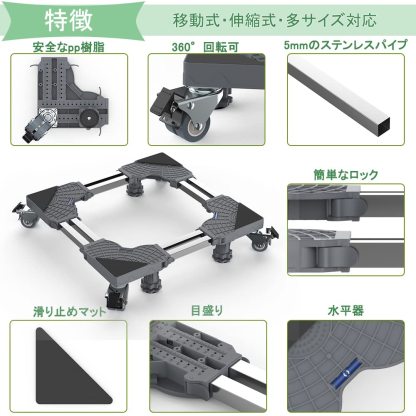 特徴

移動式・伸縮式・多サイズ対応

安全なpp樹脂

360° 回転可

5mmのステンレスパイプ

簡単なロック

滑り止めマット

目盛り

水平器