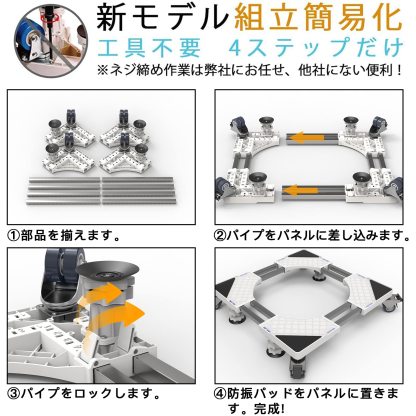 新モデル組立簡易化
工具不要　4ステップだけ
※ネジ締め作業は弊社にお任せ、他社にない便利！

①部品を揃えます。

②パイプをパネルに差し込みます。

③パイプをロックします。

④防振パッドをパネルに置きます。完成!