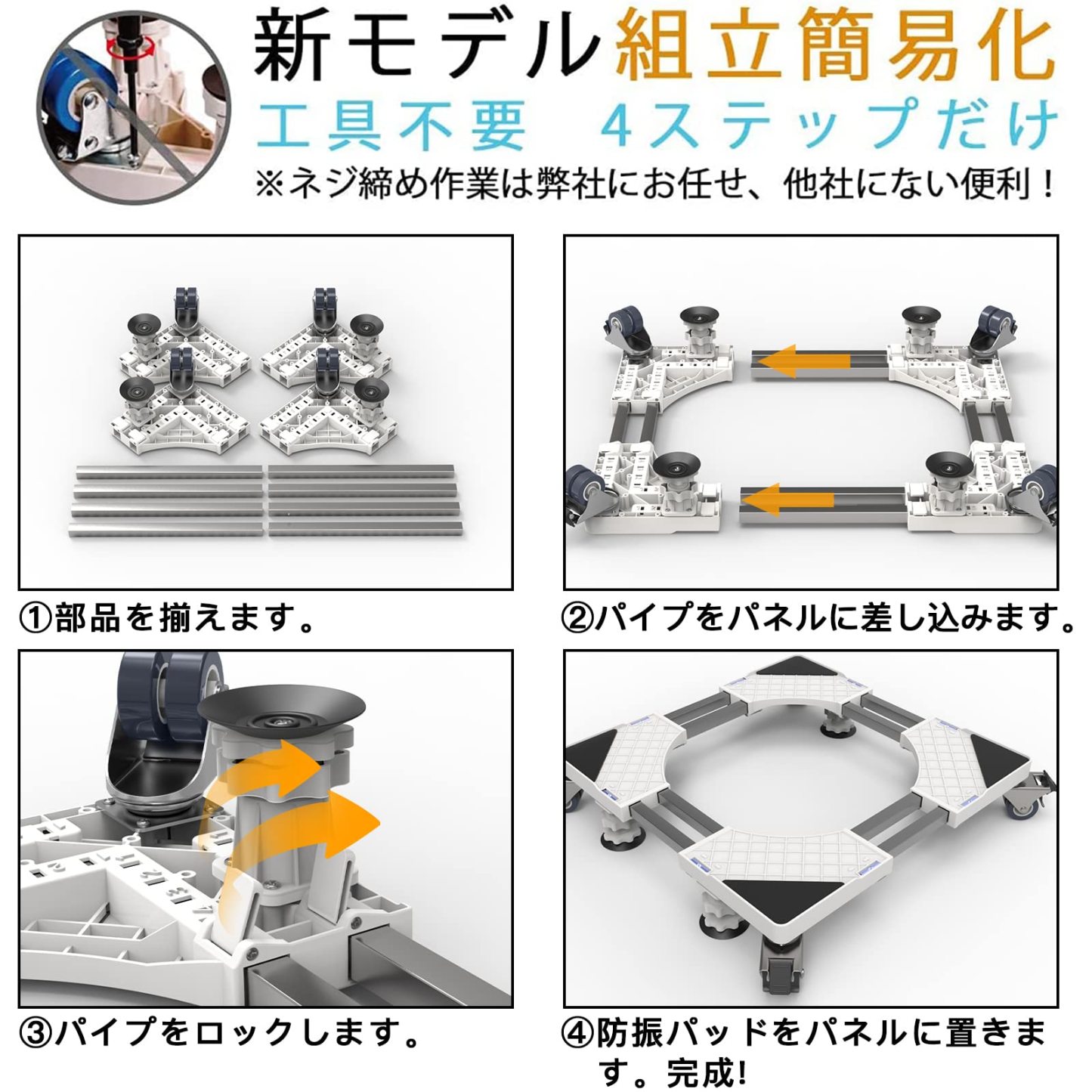 新モデル組立簡易化
工具不要　4ステップだけ
※ネジ締め作業は弊社にお任せ、他社にない便利！

①部品を揃えます。

②パイプをパネルに差し込みます。

③パイプをロックします。

④防振パッドをパネルに置きます。完成!