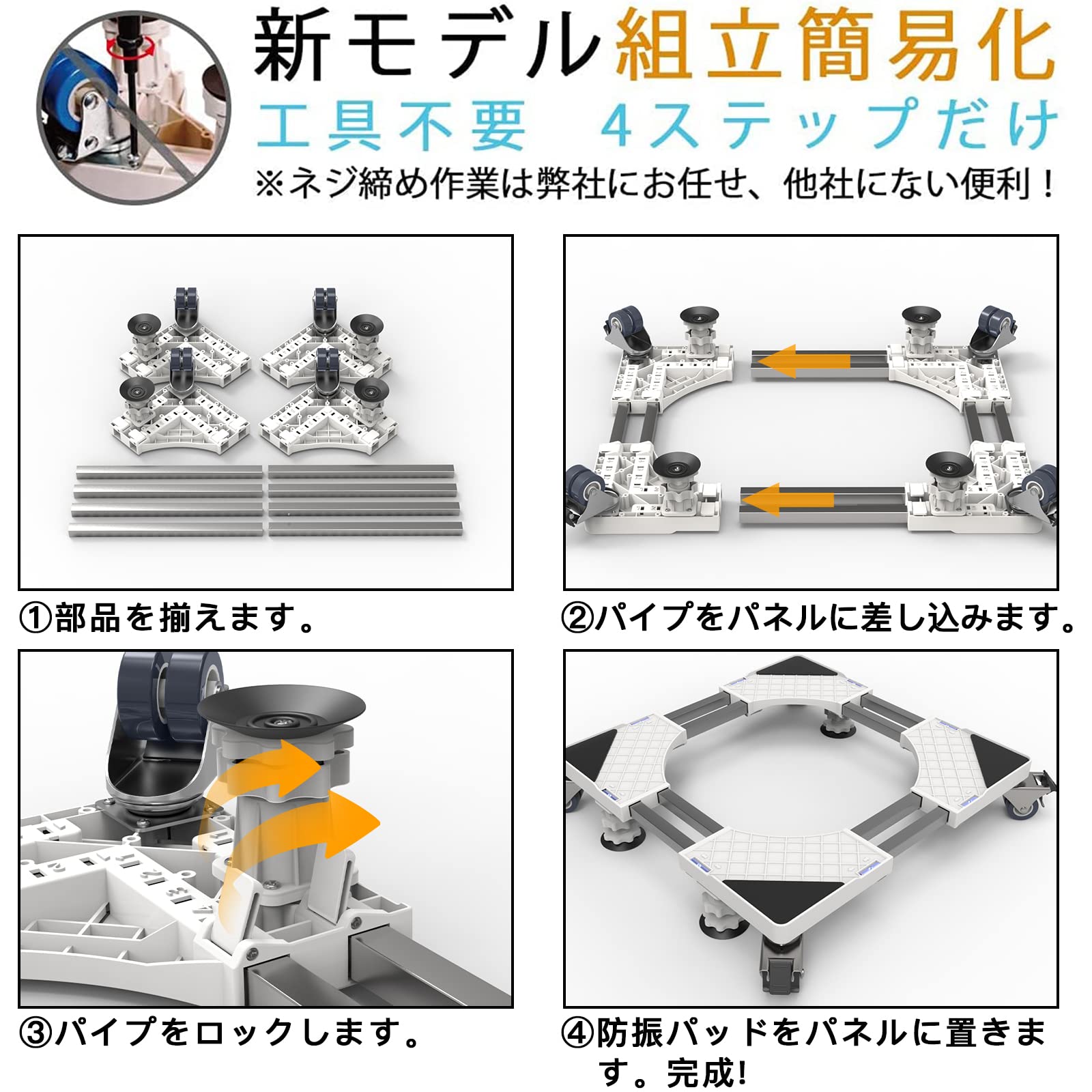 新モデル組立簡易化
工具不要　4ステップだけ
※ネジ締め作業は弊社にお任せ、他社にない便利！

①部品を揃えます。

②パイプをパネルに差し込みます。

③パイプをロックします。

④防振パッドをパネルに置きます。完成!