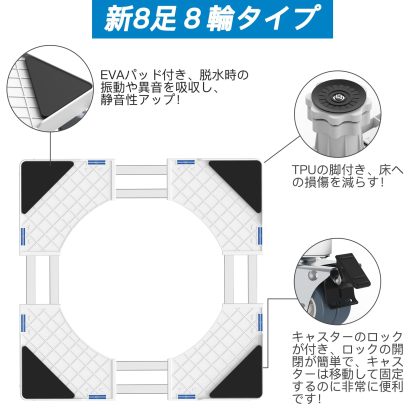 新8足 8 輪タイプ

EVAパッド付き、脱水時の振動や異音を吸収し、静音性アップ!

TPUの脚付き、床への損傷を減らす!

キャスターのロックが付き、ロックの開閉が簡単で、キャスターは移動して固定するのに非常に便利です!