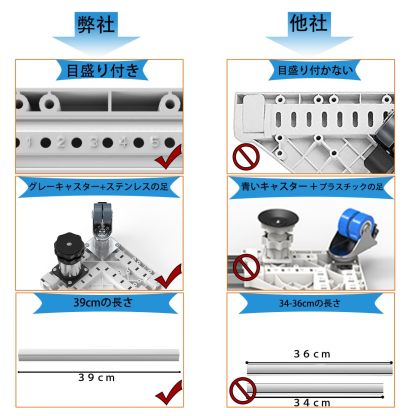 弊社

目盛り付き

1 2 3 4 5

グレーキャスター+ステンレスの足

39cmの長さ

39cm

他社

目盛り付かない

青いキャスター+プラスチックの足

34-36cmの長さ

36cm

34cm