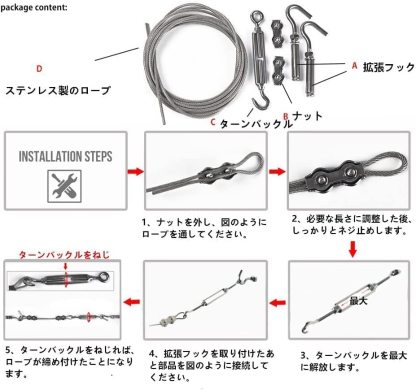 package content:

D

ステンレス製のロープ

A 拡張フック

B ナット

C ターンバックル

INSTALLATION STEPS

1、ナットを外し、図のようにロープを通してください。

2、必要な長さに調整した後、しっかりとネジ止めします。

最大

3、ターンバックルを最大に解放します。

4、拡張フックを取り付けたあと部品を図のように接続してください。

ターンバックルをねじ

5、ターンバックルをねじれば、ロープが締め付けたことになります。