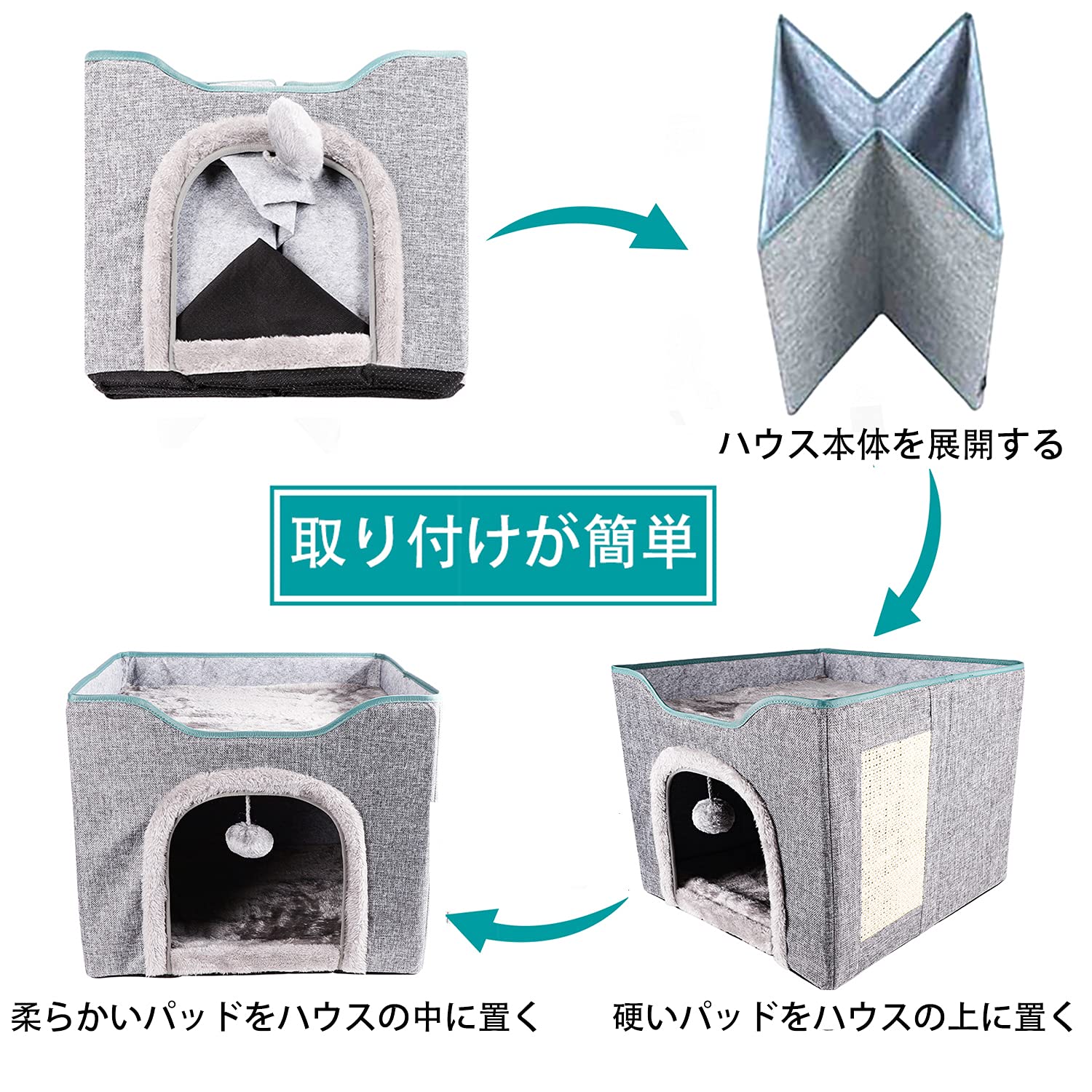 ハウス本体を展開する

取り付けが簡単

柔らかいパッドをハウスの中に置く

硬いパッドをハウスの上に置く