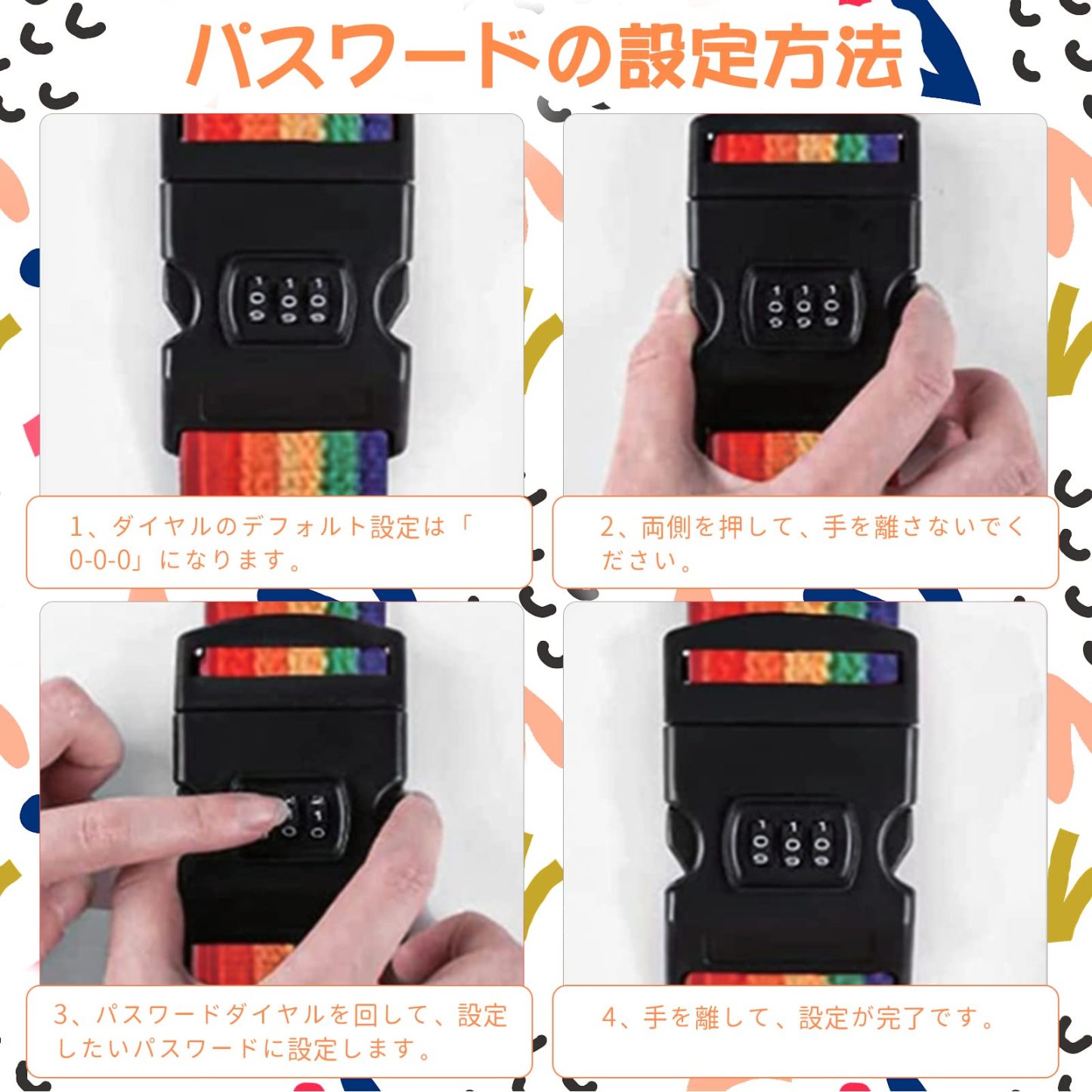 パスワードの設定方法

1、ダイヤルのデフォルト設定は「0-0-0」になります。

2、両側を押して、手を離さないでください。

3、パスワードダイヤルを回して、設定したいパスワードに設定します。

4、手を離して、設定が完了です。