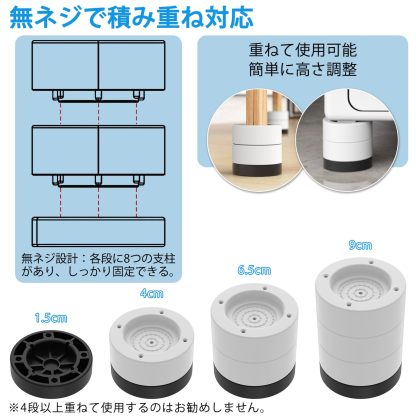 無ネジで積み重ね対応

無ネジ設計：各段に8つの支柱があり、しっかり固定できる。

重ねて使用可能
簡単に高さ調整

1.5cm

4cm

6.5cm

9cm

※4段以上重ねて使用するのはお勧めしません。