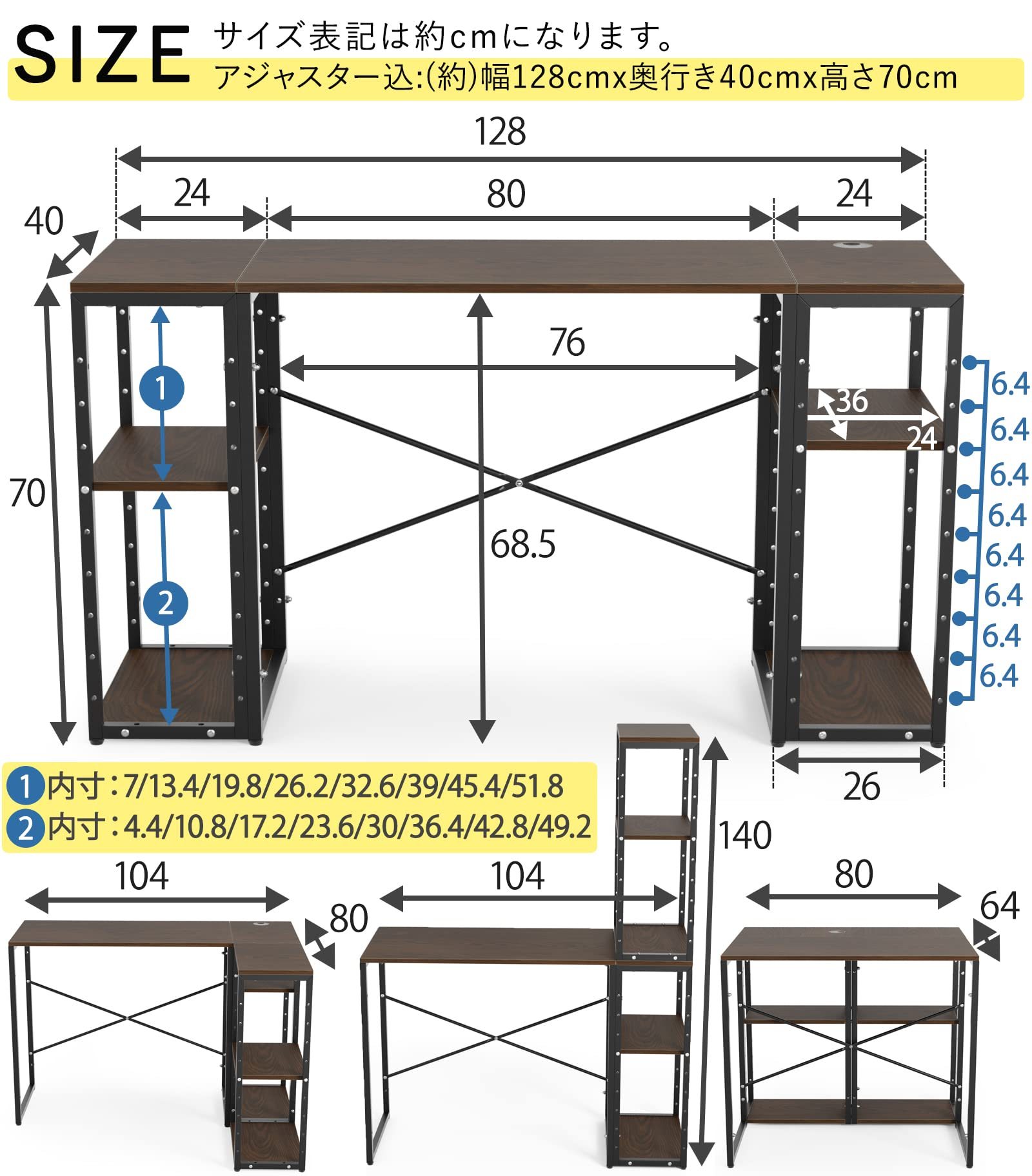 SIZE サイズ表記は約cmになります。
アジャスター込:(約)幅128cmx奥行き40cmx高さ70cm

128
24
80
24
40
70
1
2
76
68.5
36
24
6.4
6.4
6.4
6.4
6.4
6.4
6.4
6.4
26

1 内寸：7/13.4/19.8/26.2/32.6/39/45.4/51.8
2 内寸：4.4/10.8/17.2/23.6/30/36.4/42.8/49.2

104
80
104
140
80
64