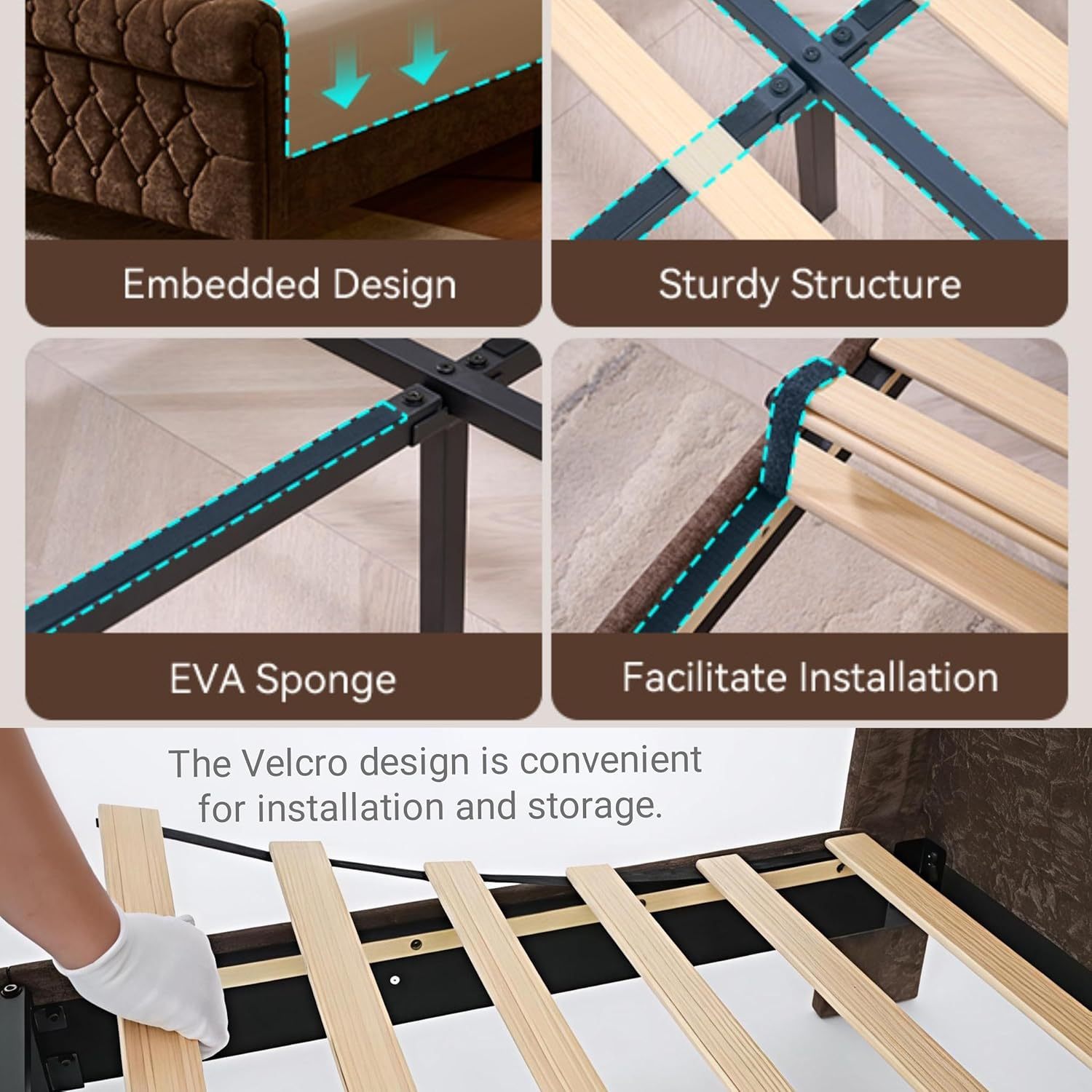 Embedded Design

Sturdy Structure

EVA Sponge

Facilitate Installation

The Velcro design is convenient for installation and storage.