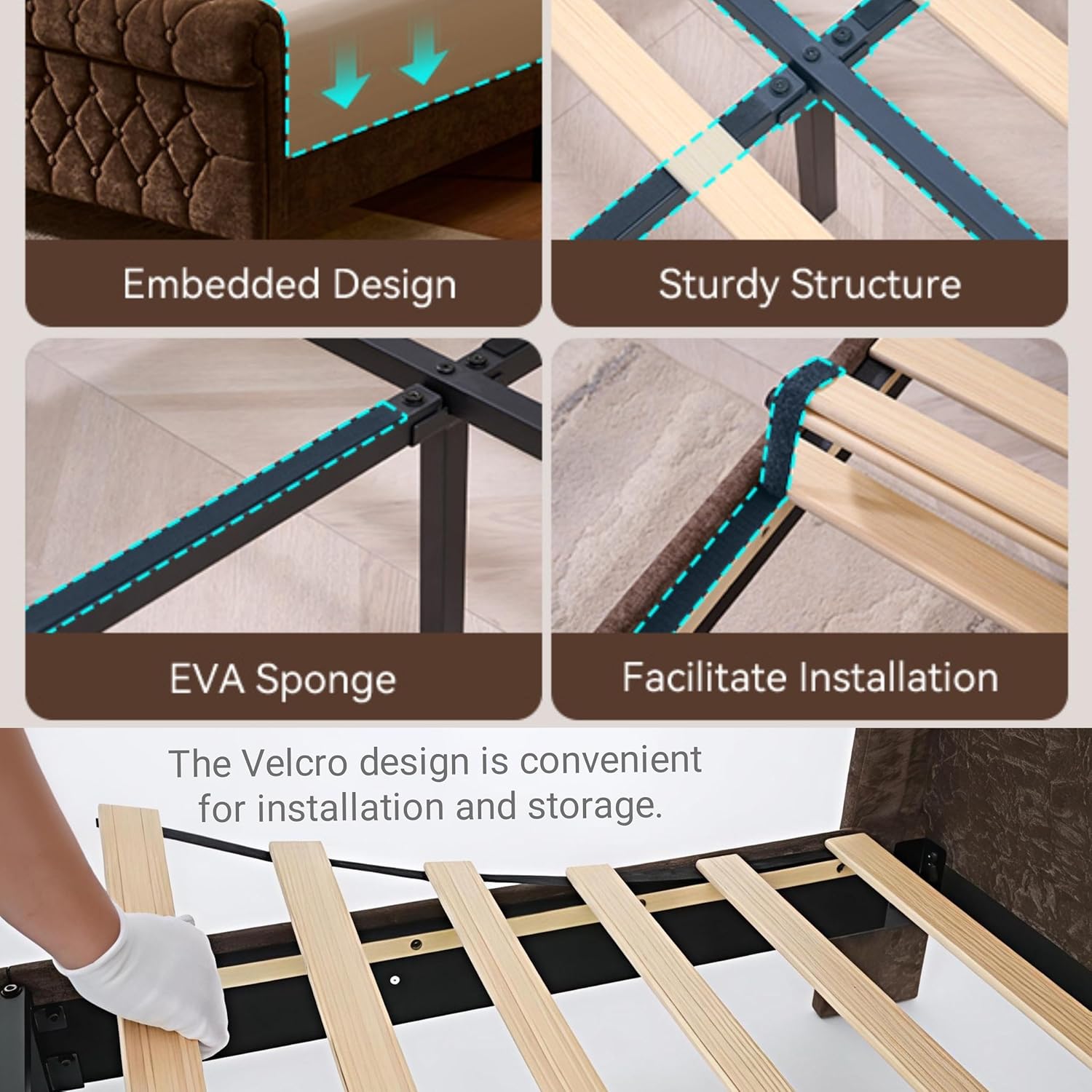 Embedded Design

Sturdy Structure

EVA Sponge

Facilitate Installation

The Velcro design is convenient for installation and storage.