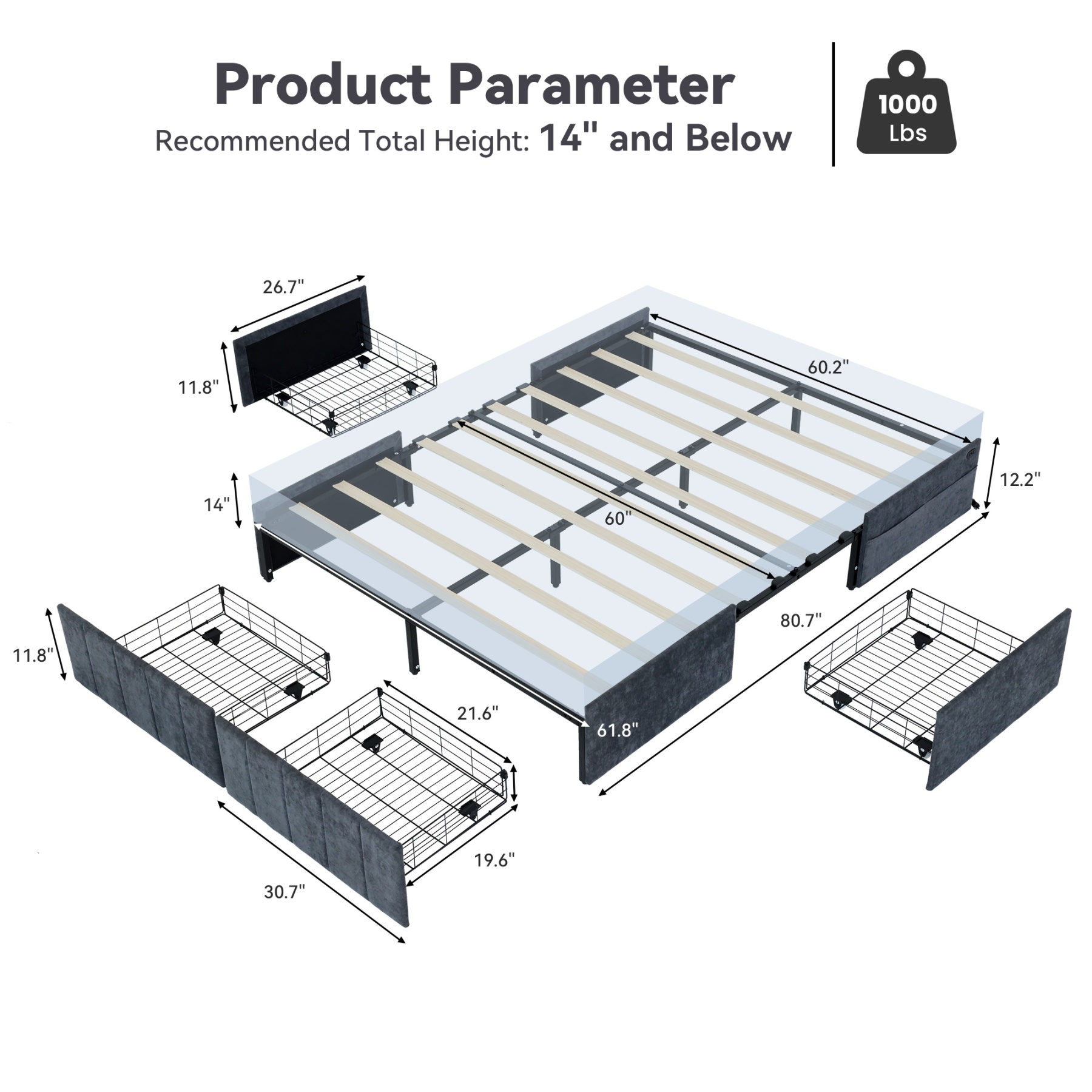 Product Parameter

Recommended Total Height: 14" and Below

1000 Lbs

26.7"

11.8"

60.2"

12.2"

14"

60"

80.7"

11.8"

21.6"

61.8"

19.6"

30.7"