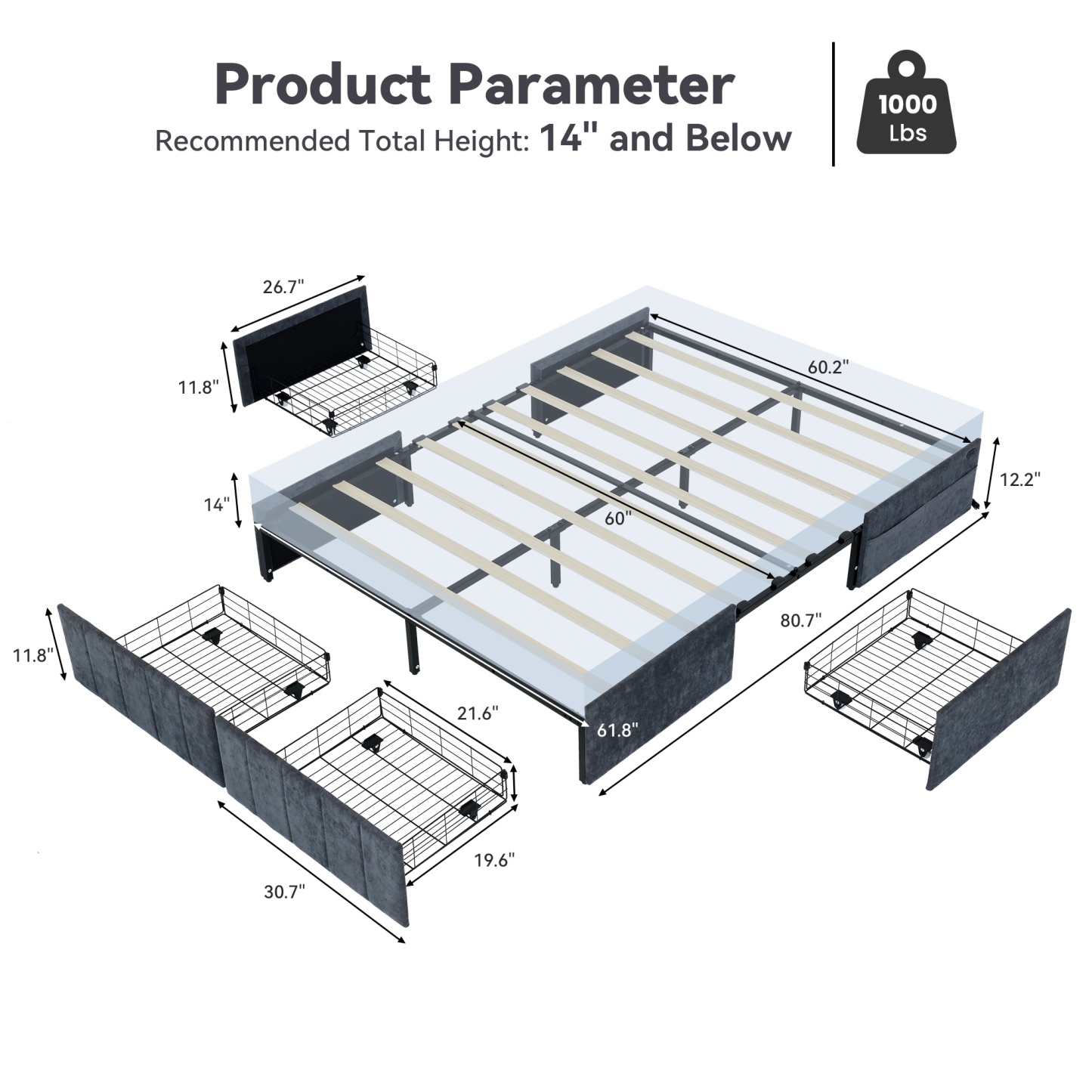 Product Parameter
Recommended Total Height: 14" and Below

1000
Lbs

26.7"
11.8"
60.2"
12.2"
14"
60"
80.7"
11.8"
21.6"
61.8"
19.6"
30.7"