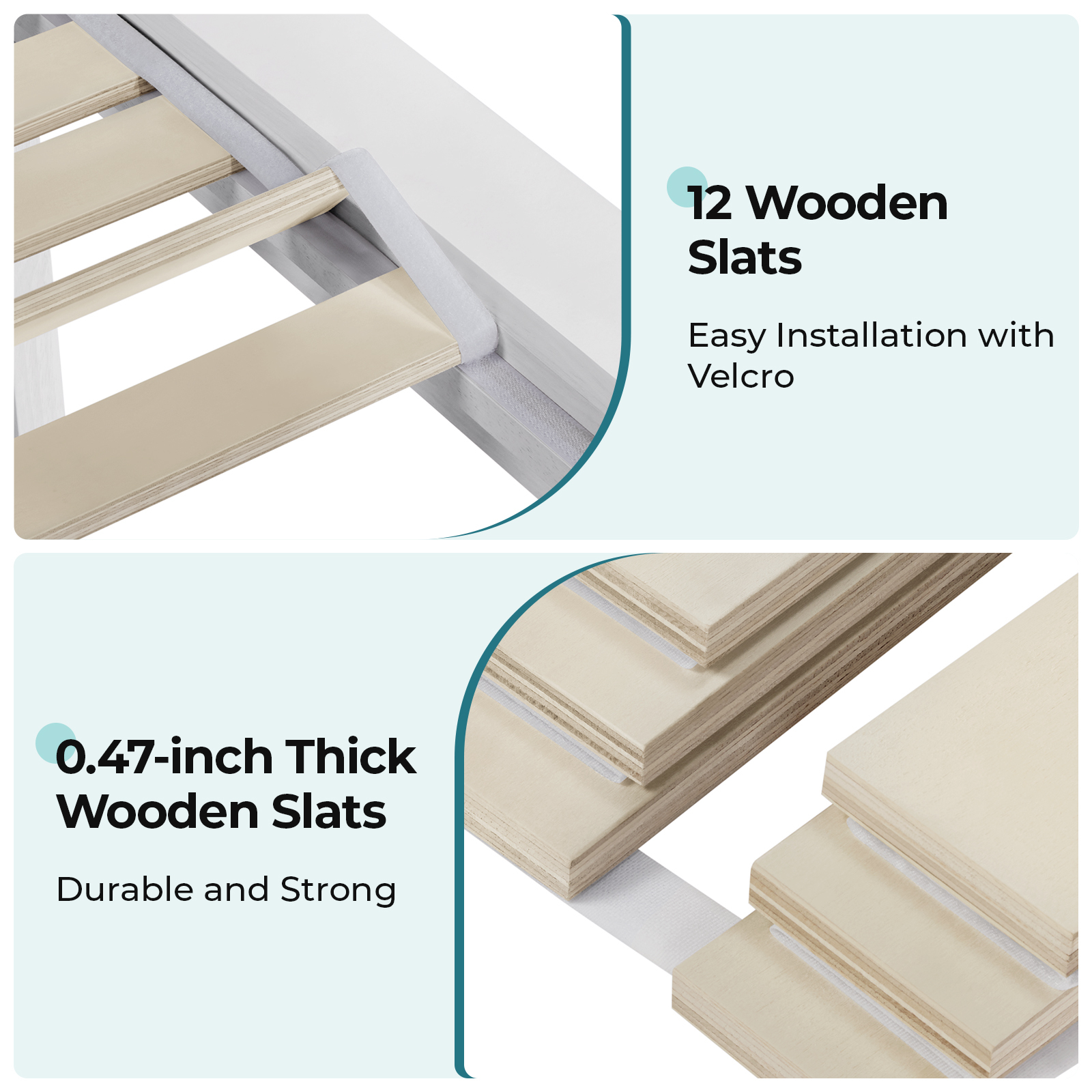 12 Wooden Slats

Easy Installation with Velcro

0.47-inch Thick Wooden Slats

Durable and Strong