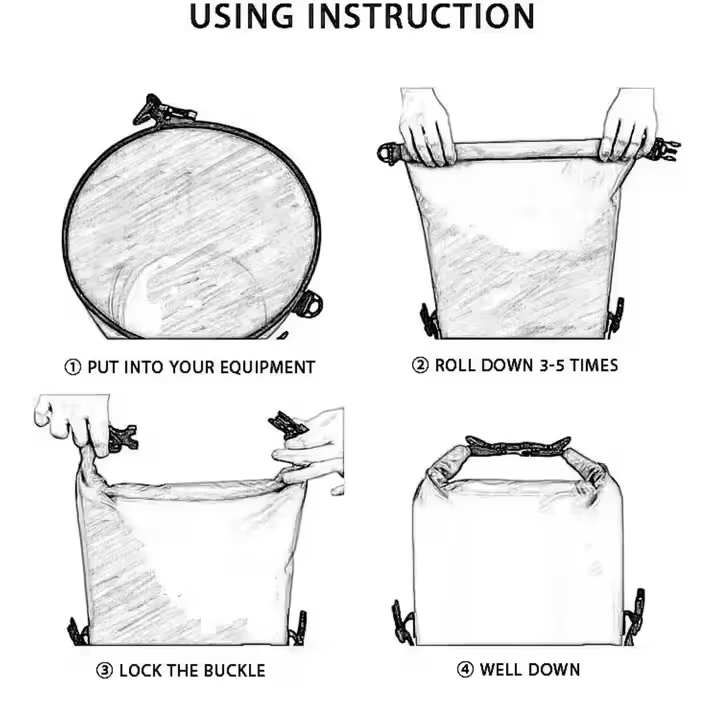 USING INSTRUCTION

① PUT INTO YOUR EQUIPMENT

② ROLL DOWN 3-5 TIMES

③ LOCK THE BUCKLE

④ WELL DOWN