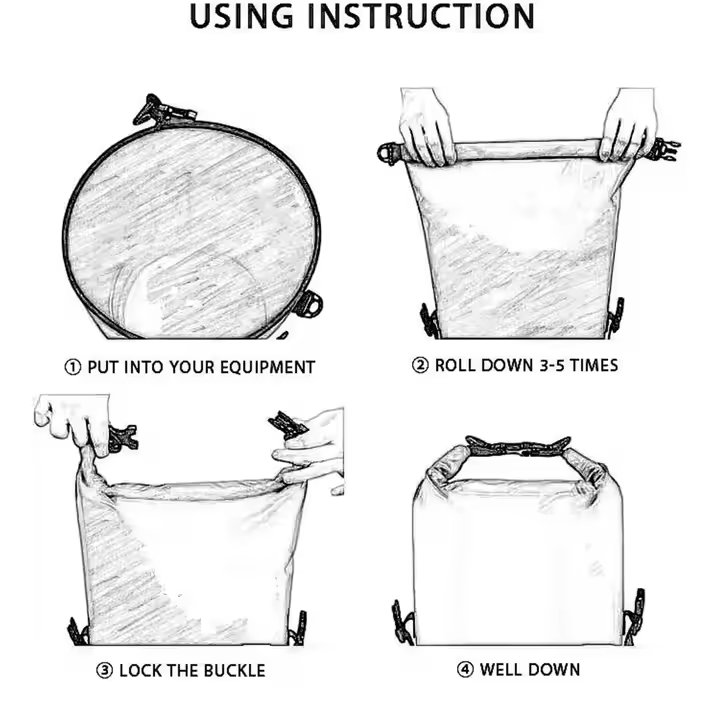 USING INSTRUCTION

① PUT INTO YOUR EQUIPMENT

② ROLL DOWN 3-5 TIMES

③ LOCK THE BUCKLE

④ WELL DOWN