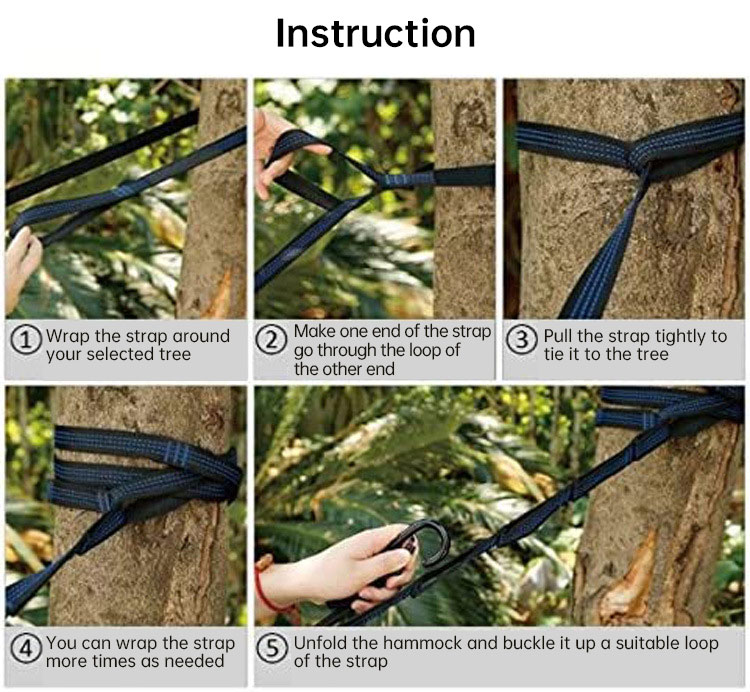 Instruction

① Wrap the strap around your selected tree

② Make one end of the strap go through the loop of the other end

③ Pull the strap tightly to tie it to the tree

④ You can wrap the strap more times as needed

⑤ Unfold the hammock and buckle it up a suitable loop of the strap