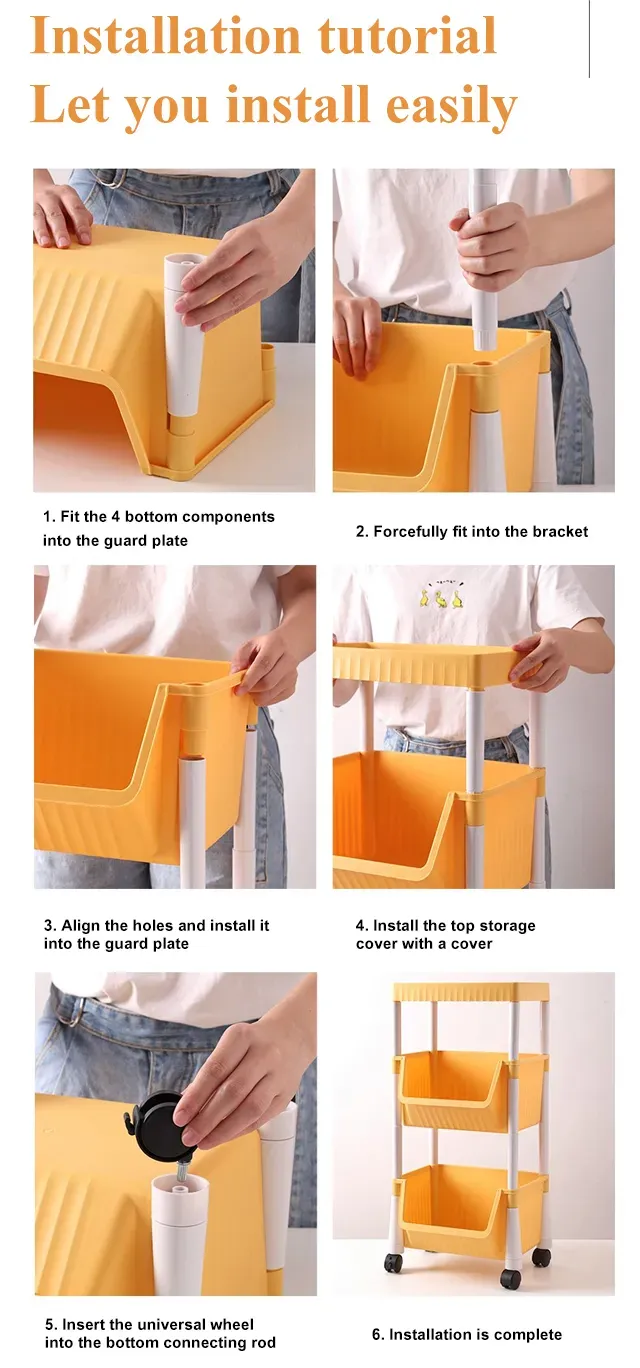 Installation tutorial
Let you install easily

1. Fit the 4 bottom components into the guard plate

2. Forcefully fit into the bracket

3. Align the holes and install it into the guard plate

4. Install the top storage cover with a cover

5. Insert the universal wheel into the bottom connecting rod

6. Installation is complete