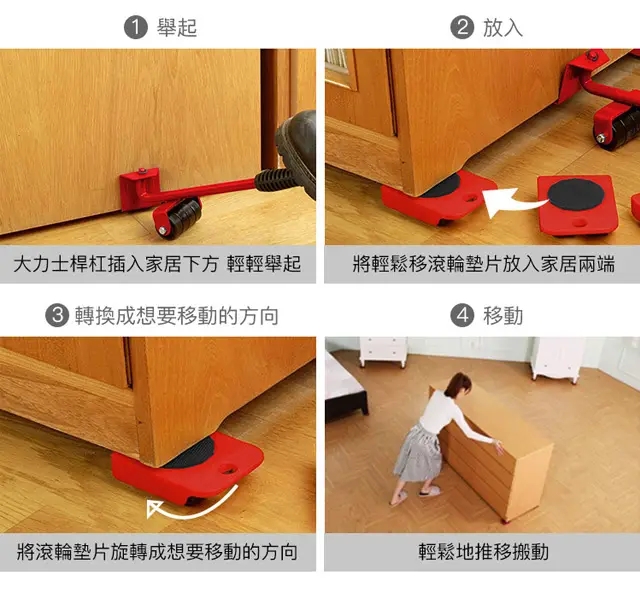 1 舉起

大力士桿杠插入家居下方 輕輕舉起

2 放入

將輕鬆移滾輪墊片放入家居兩端

3 轉換成想要移動的方向

將滾輪墊片旋轉成想要移動的方向

4 移動

輕鬆地推移搬動