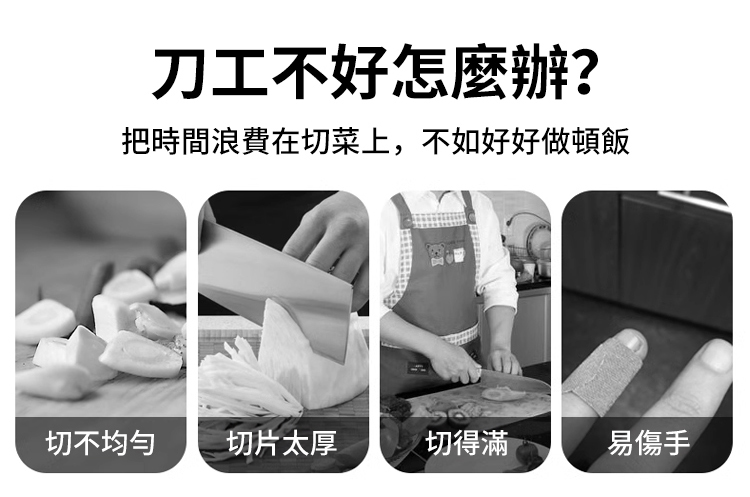 刀工不好怎麼辦?

把時間浪費在切菜上，不如好好做頓飯

切不均勻

切片太厚

切得滿

易傷手