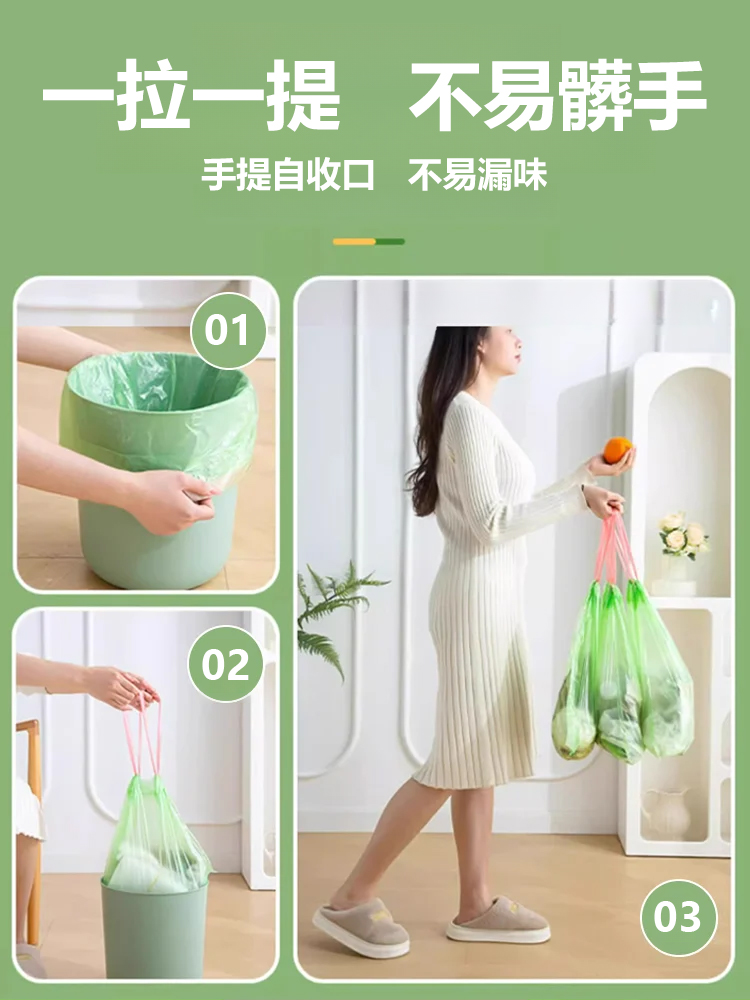 一拉一提　不易髒手

手提自收口　不易漏味

01

02

03