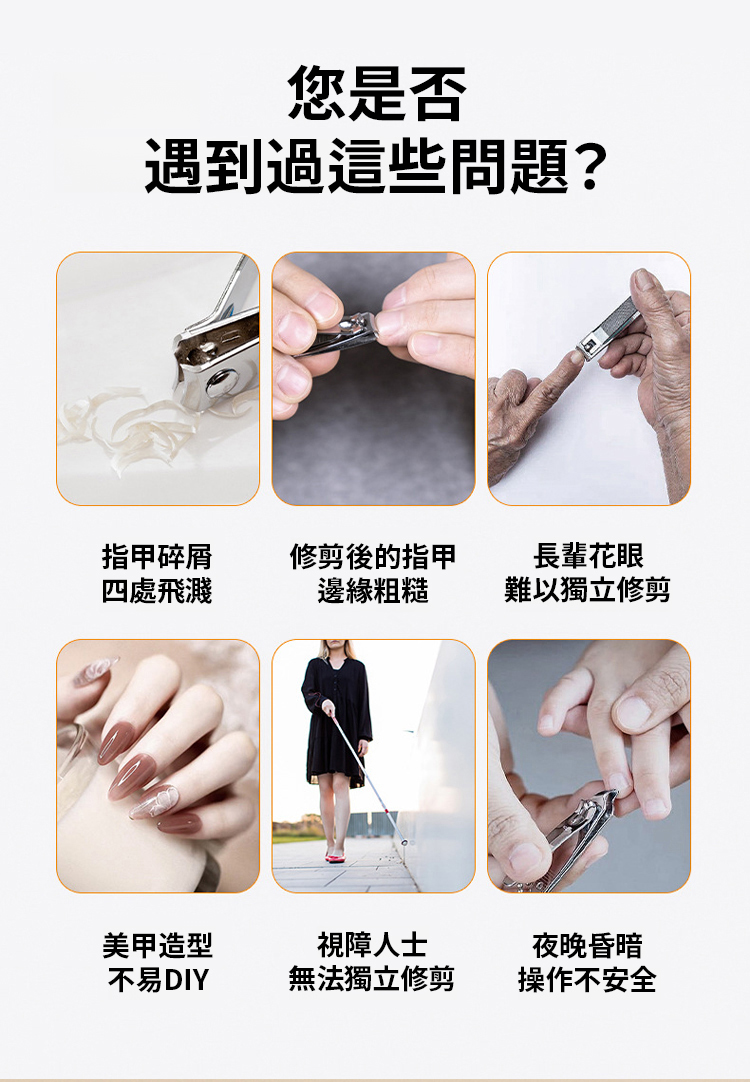 您是否
遇到過這些問題?

指甲碎屑
四處飛濺

修剪後的指甲
邊緣粗糙

長輩花眼
難以獨立修剪

美甲造型
不易DIY

視障人士
無法獨立修剪

夜晚昏暗
操作不安全