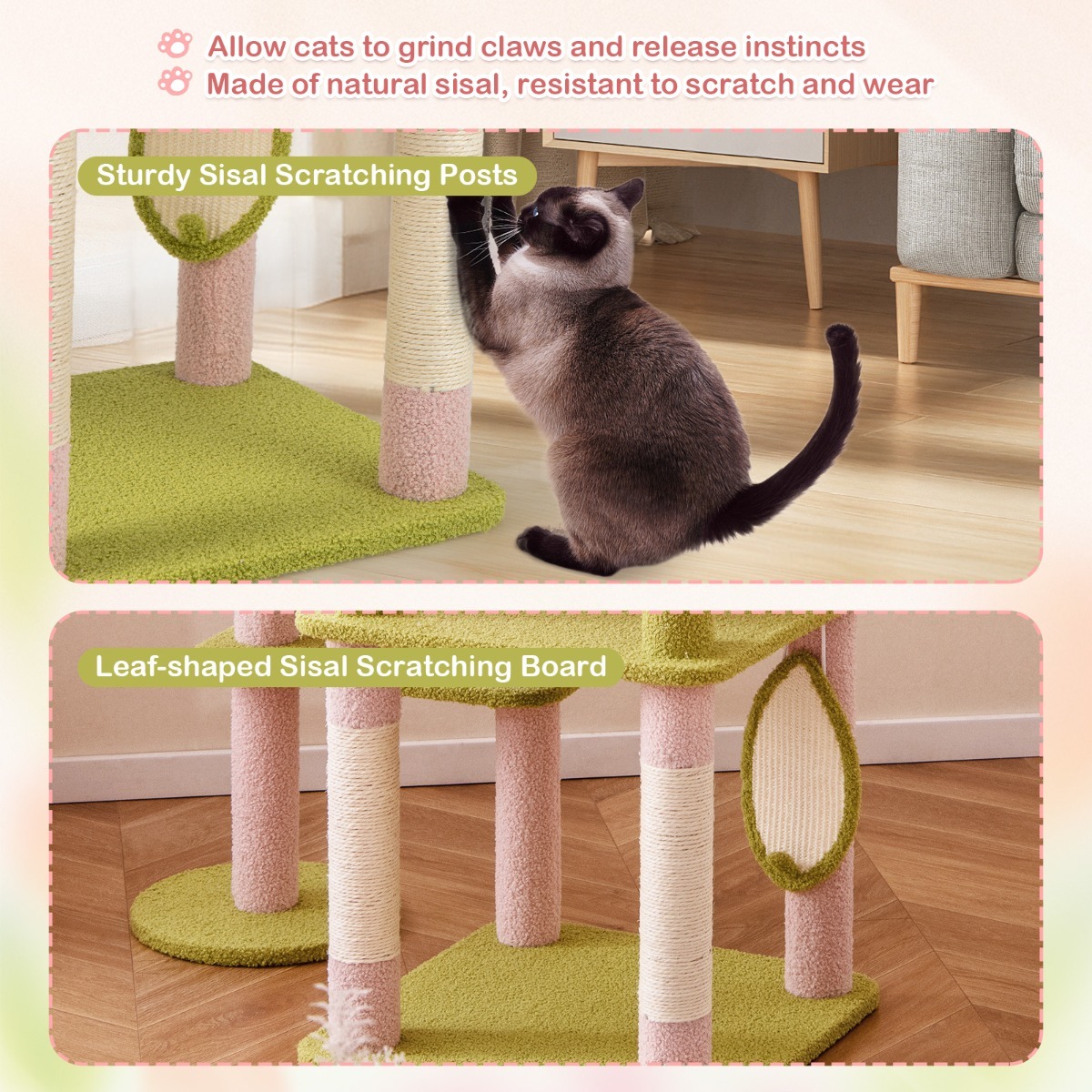 Allow cats to grind claws and release instincts
Made of natural sisal, resistant to scratch and wear

Sturdy Sisal Scratching Posts

Leaf-shaped Sisal Scratching Board