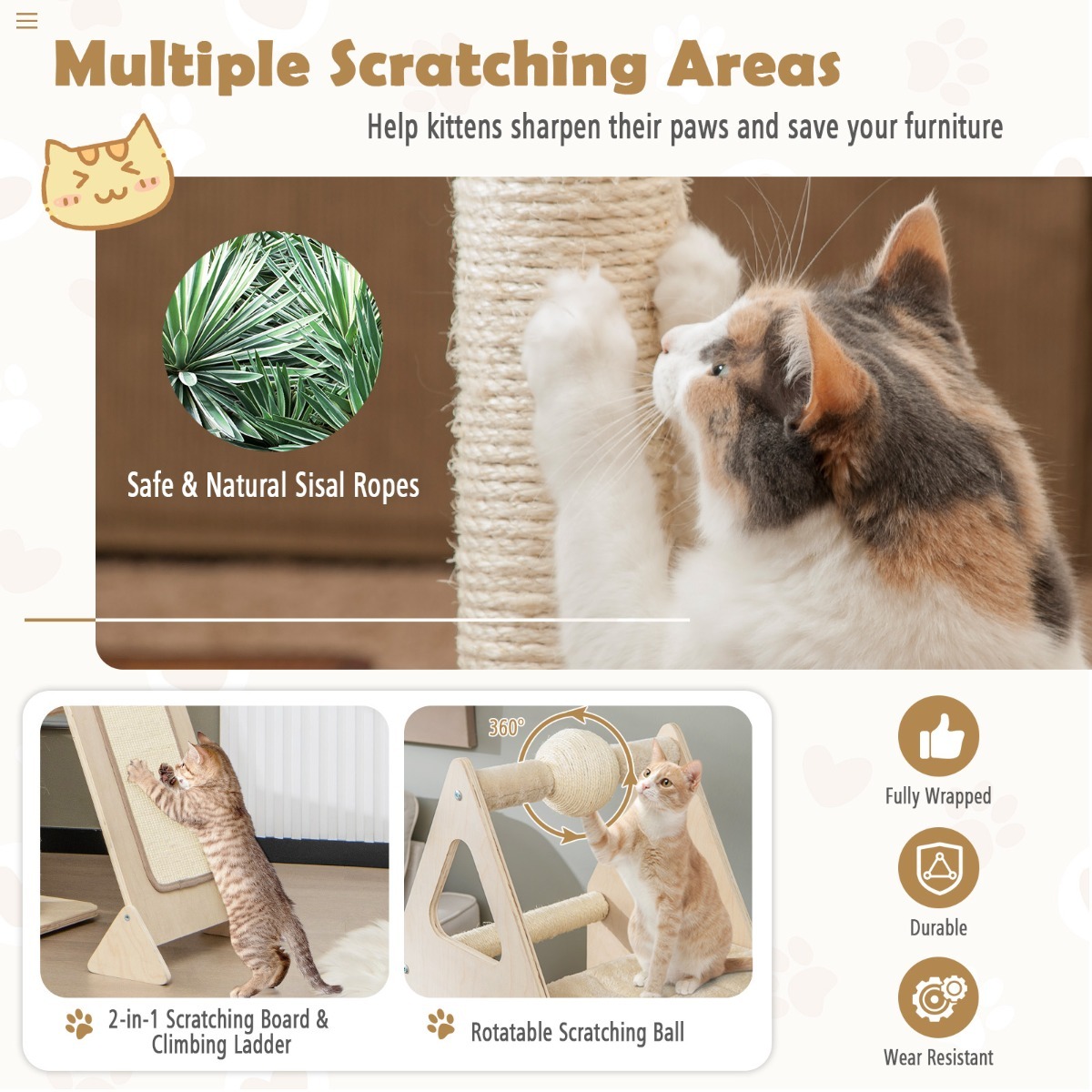 Multiple Scratching Areas

Help kittens sharpen their paws and save your furniture

Safe & Natural Sisal Ropes

360°

2-in-1 Scratching Board & Climbing Ladder

Rotatable Scratching Ball

Fully Wrapped

Durable

Wear Resistant