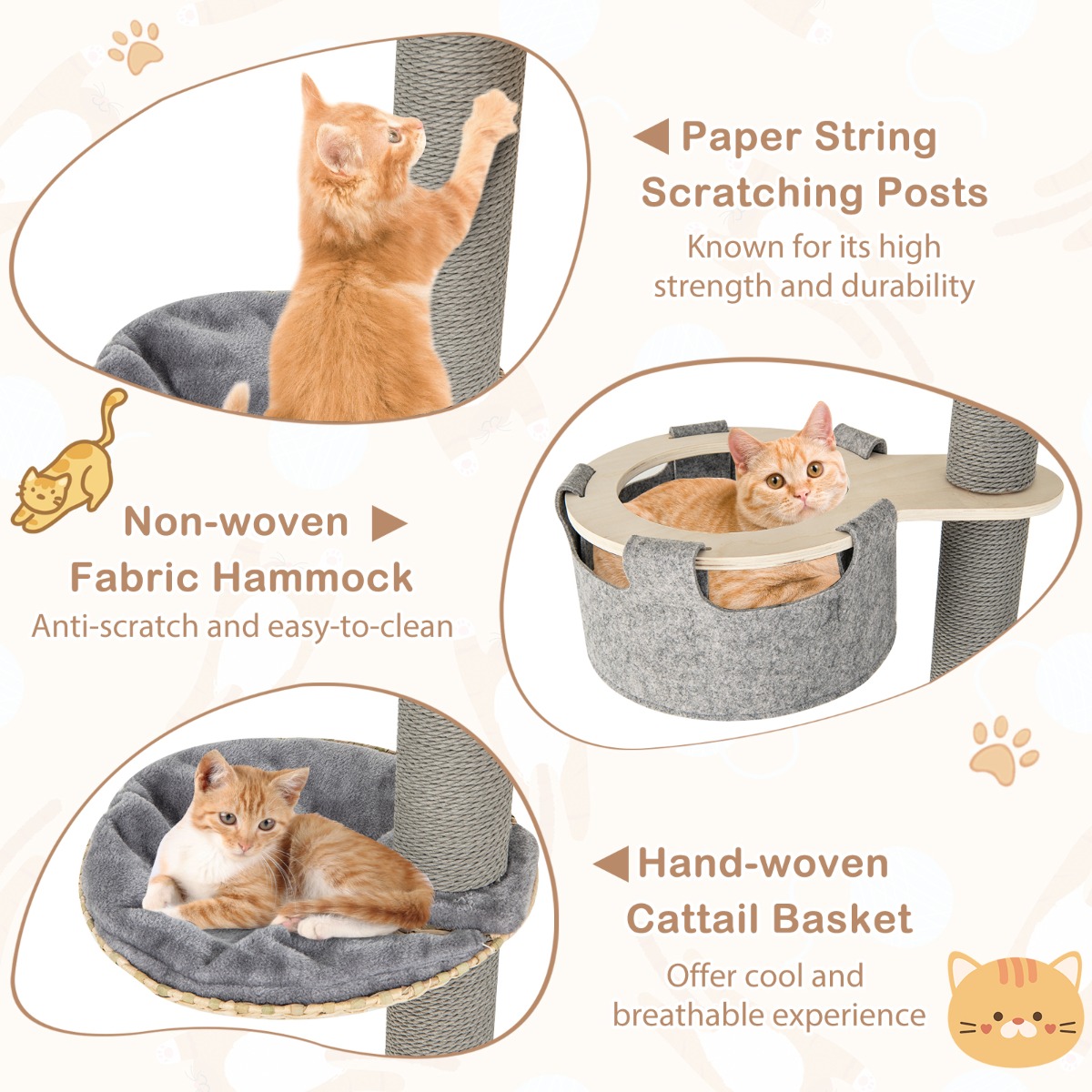 Paper String Scratching Posts
Known for its high strength and durability

Non-woven Fabric Hammock
Anti-scratch and easy-to-clean

Hand-woven Cattail Basket
Offer cool and breathable experience