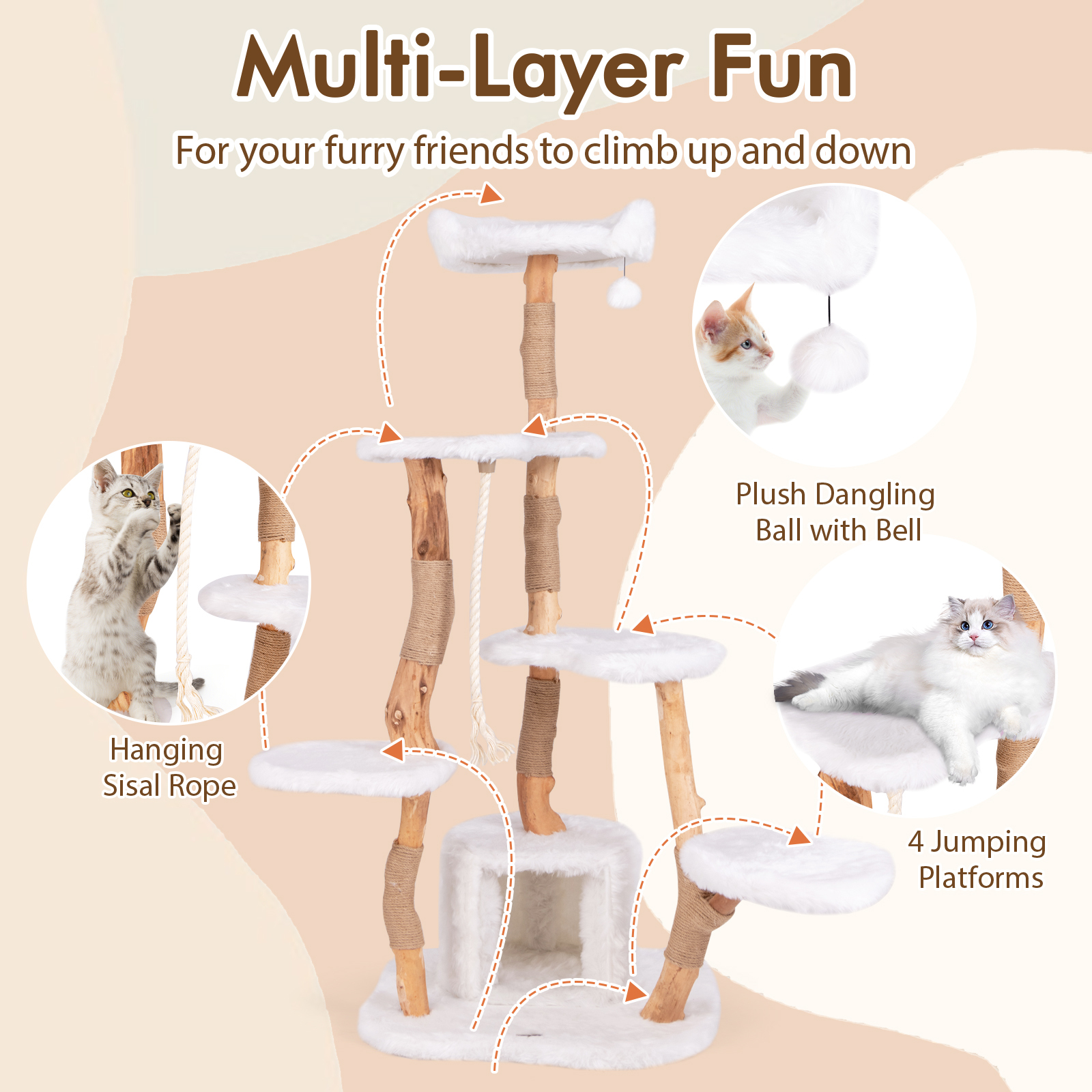 Multi-Layer Fun

For your furry friends to climb up and down

Plush Dangling Ball with Bell

Hanging Sisal Rope

4 Jumping Platforms