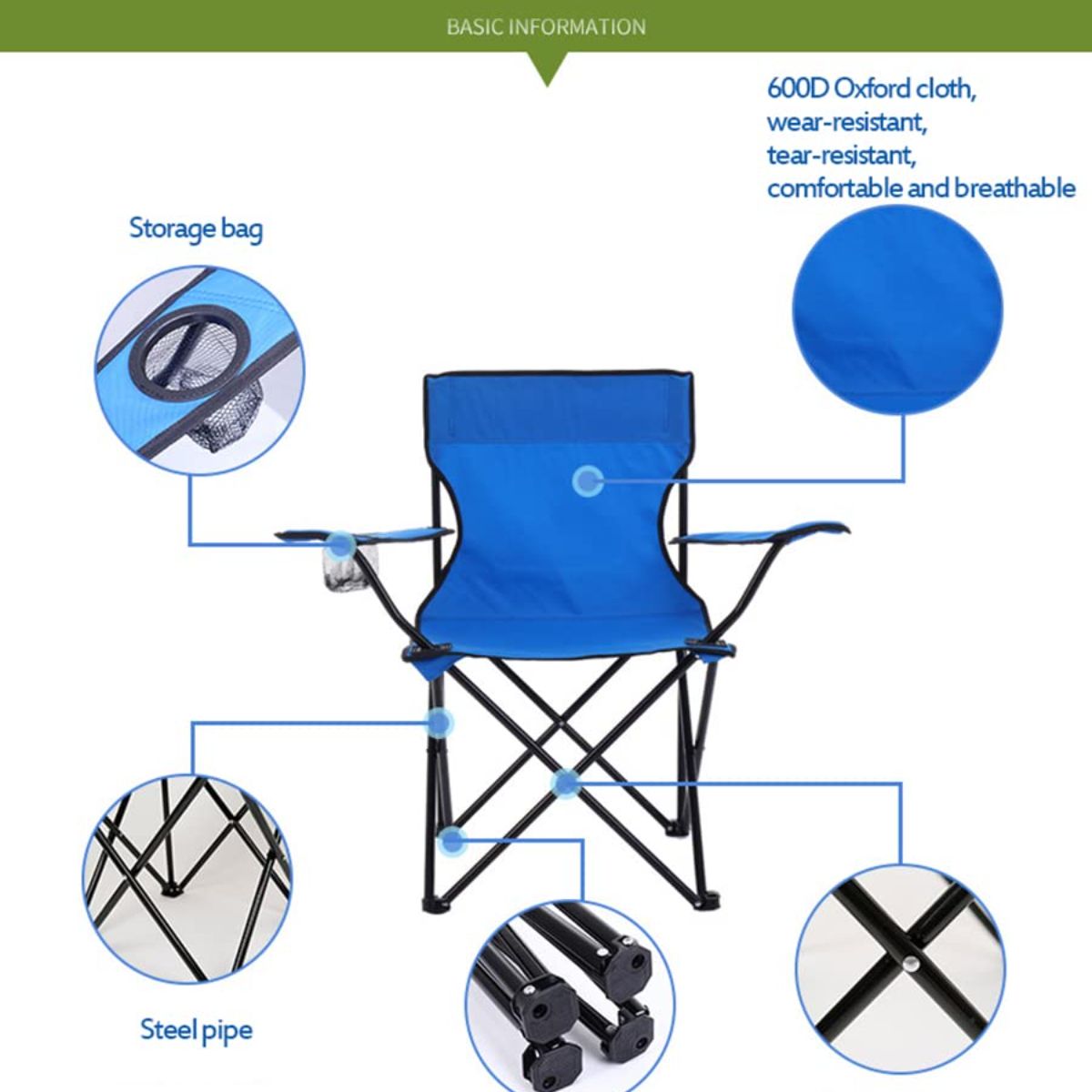 BASIC INFORMATION

600D Oxford cloth, wear-resistant, tear-resistant, comfortable and breathable

Storage bag

Steel pipe