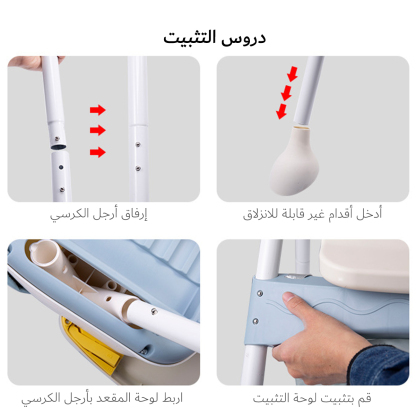 دروس التثبيت

أدخل أقدام غير قابلة للانزلاق

إرفاق أرجل الكرسي

قم بتثبيت لوحة التثبيت

اربط لوحة المقعد بأرجل الكرسي