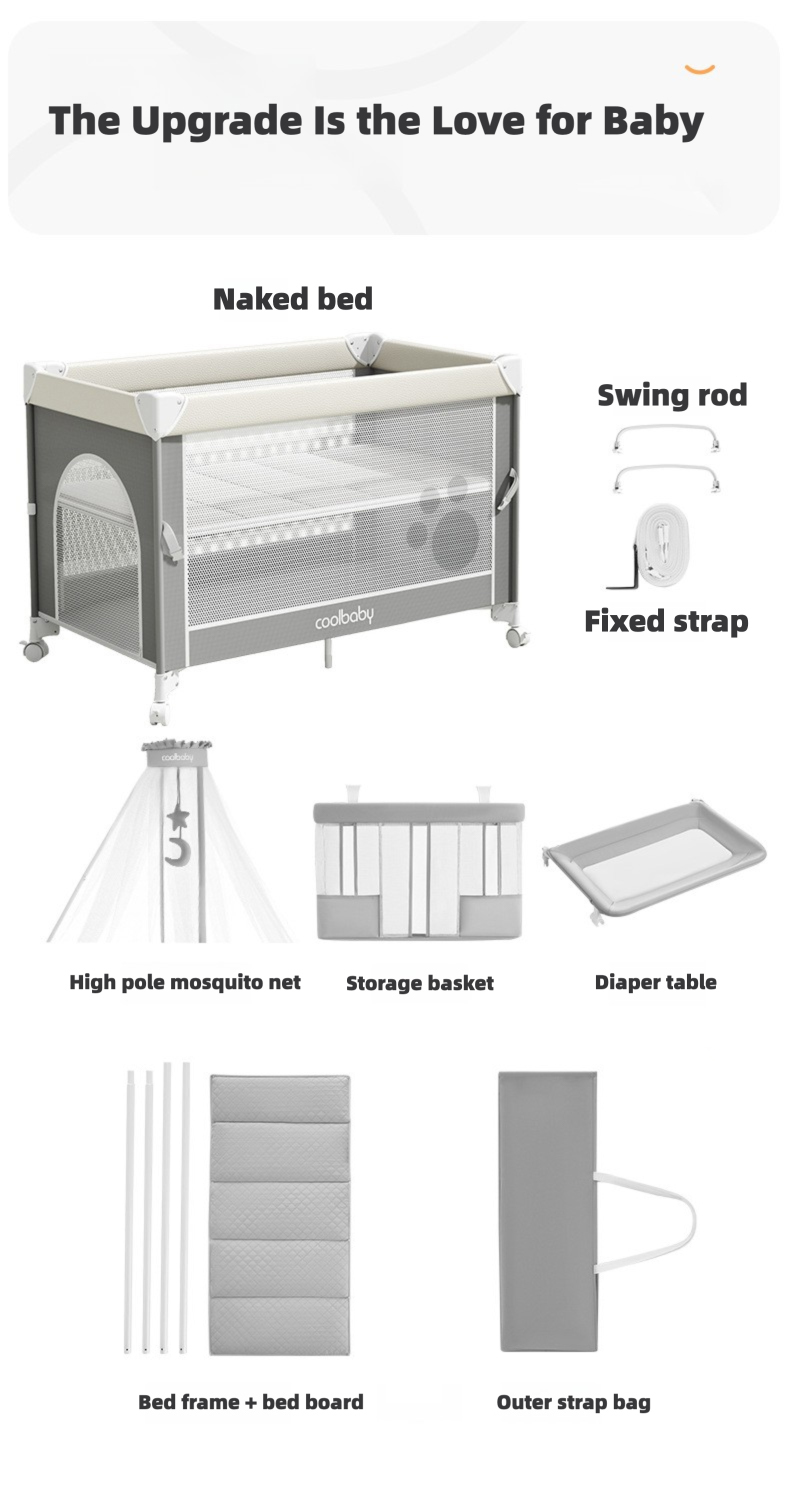 The Upgrade Is the Love for Baby

Naked bed

coolbaby

Swing rod

Fixed strap

coolbaby

High pole mosquito net

Storage basket

Diaper table

Bed frame + bed board

Outer strap bag