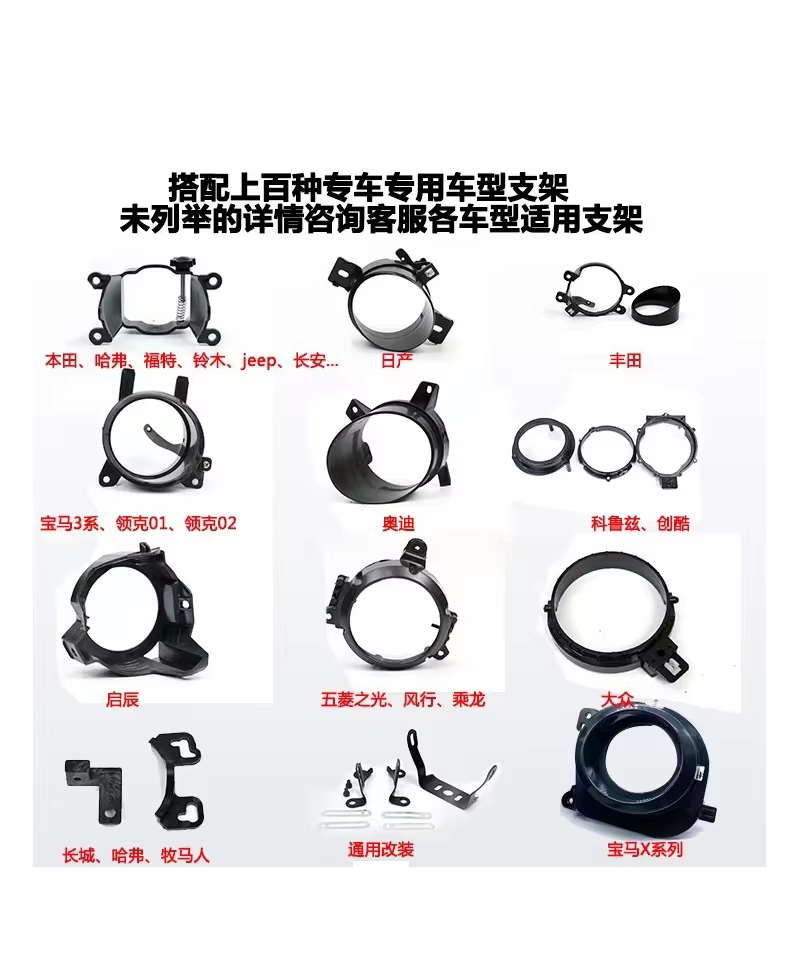 搭配上百种专车专用车型支架
未列举的详情咨询客服各车型适用支架

本田、哈弗、福特、铃木、jeep、长安...
日产
丰田

宝马3系、领克01、领克02
奥迪
科鲁兹、创酷

启辰
五菱之光、风行、乘龙
大众

长城、哈弗、牧马人
通用改装
宝马X系列