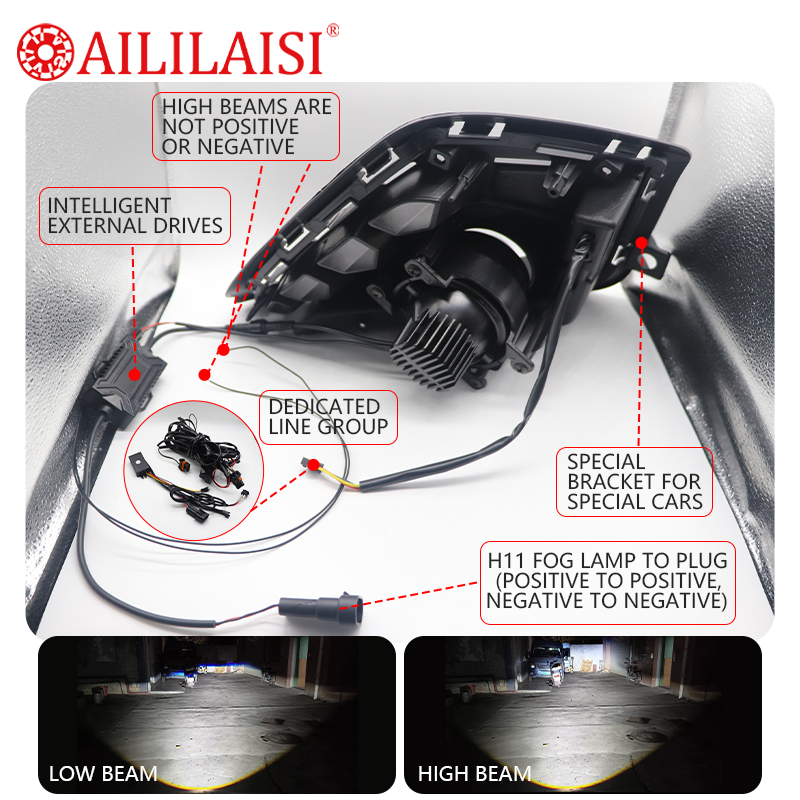 AILILAISI®

HIGH BEAMS ARE NOT POSITIVE OR NEGATIVE

INTELLIGENT EXTERNAL DRIVES

DEDICATED LINE GROUP

SPECIAL BRACKET FOR SPECIAL CARS

H11 FOG LAMP TO PLUG (POSITIVE TO POSITIVE, NEGATIVE TO NEGATIVE)

LOW BEAM

HIGH BEAM