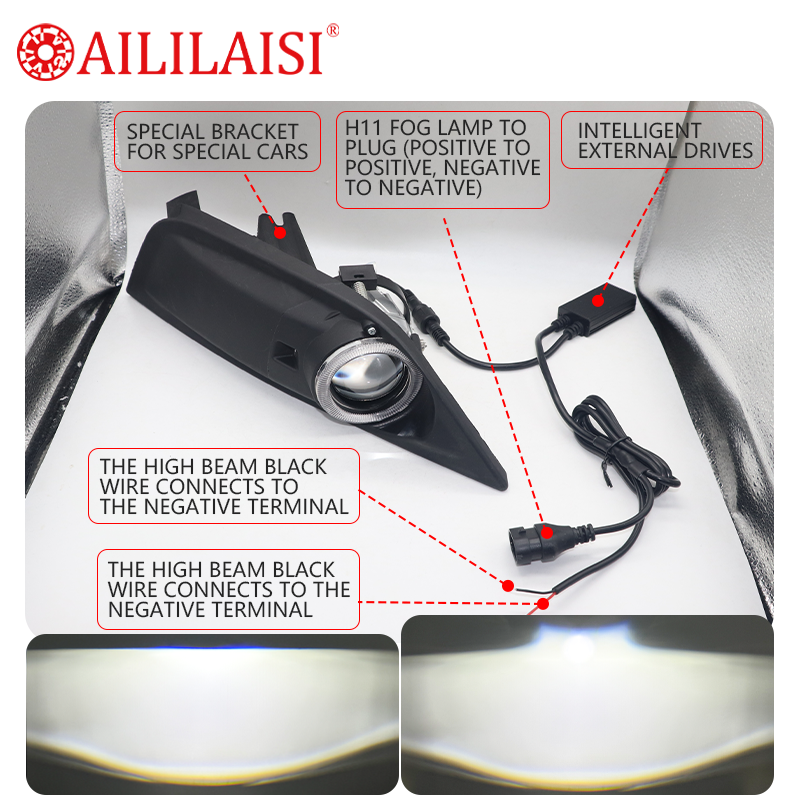 AILILAISI®

SPECIAL BRACKET FOR SPECIAL CARS

H11 FOG LAMP TO PLUG (POSITIVE TO POSITIVE, NEGATIVE TO NEGATIVE)

INTELLIGENT EXTERNAL DRIVES

THE HIGH BEAM BLACK WIRE CONNECTS TO THE NEGATIVE TERMINAL

THE HIGH BEAM BLACK WIRE CONNECTS TO THE NEGATIVE TERMINAL