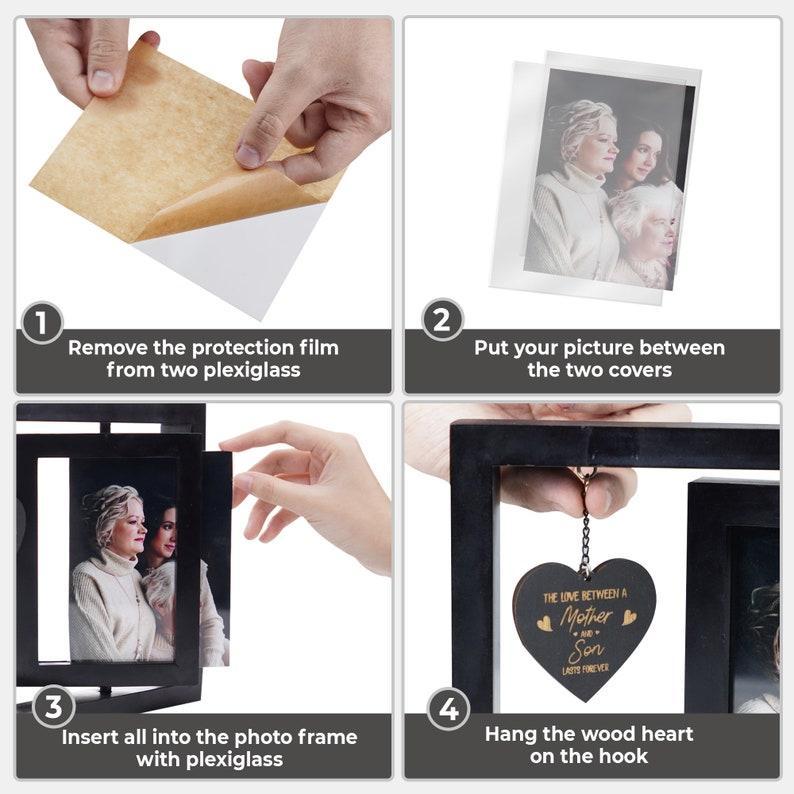 1
Remove the protection film from two plexiglass

2
Put your picture between the two covers

3
Insert all into the photo frame with plexiglass

THE LOVE BETWEEN A
Mother
AND
Son
LASTS FOREVER

4
Hang the wood heart on the hook