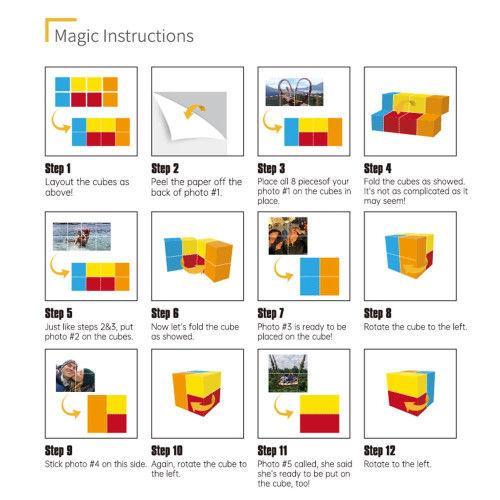 Magic Instructions

Step 1
Layout the cubes as above!

Step 2
Peel the paper off the back of photo #1.

Step 3
Place all 8 piecesof your photo #1 on the cubes in place.

Step 4
Fold the cubes as showed. It's not as complicated as it may seem!

Step 5
Just like steps 2&3, put photo #2 on the cubes.

Step 6
Now let's fold the cube as showed.

Step 7
Photo #3 is ready to be placed on the cube!

Step 8
Rotate the cube to the left.

Step 9
Stick photo #4 on this side.

Step 10
Again, rotate the cube to the left.

Step 11
Photo #5 called, she said she's ready to be put on the cube, too!

Step 12
Rotate to the left.