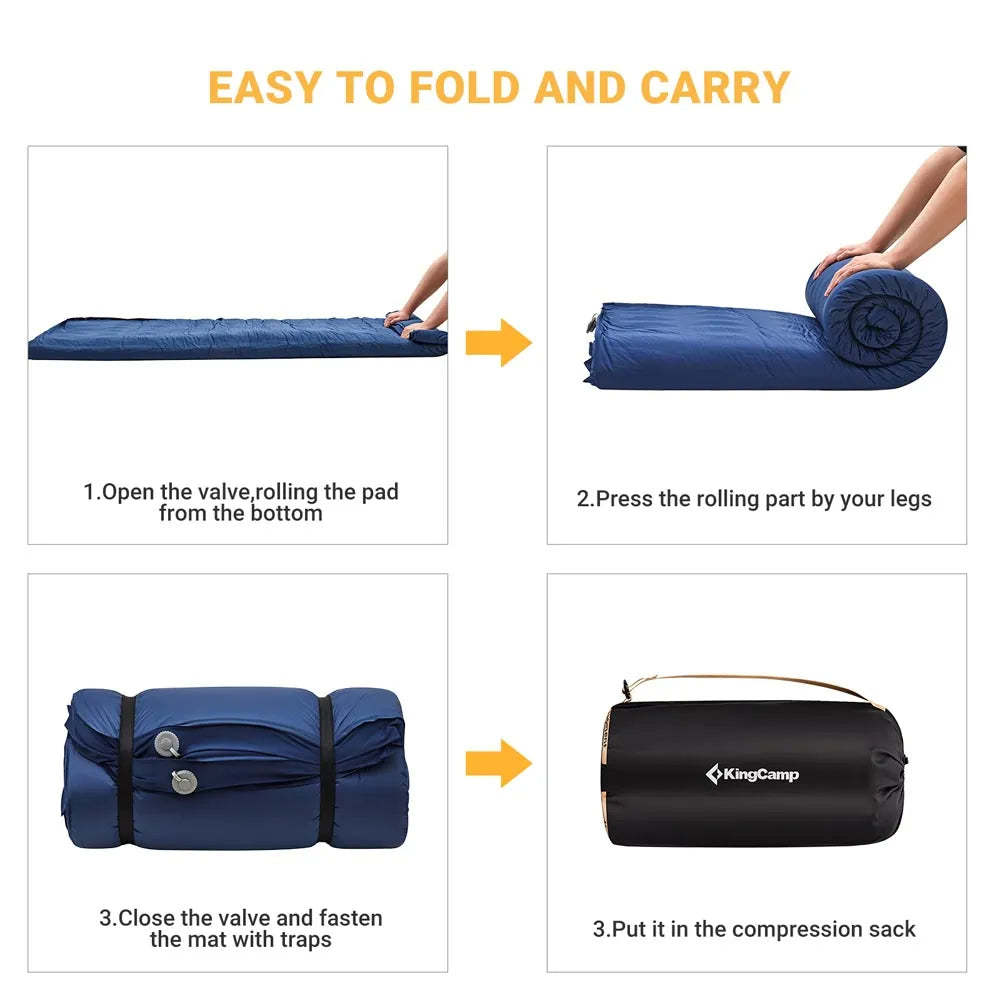 EASY TO FOLD AND CARRY

1.Open the valve,rolling the pad from the bottom

2.Press the rolling part by your legs

3.Close the valve and fasten the mat with traps

KingCamp

3.Put it in the compression sack